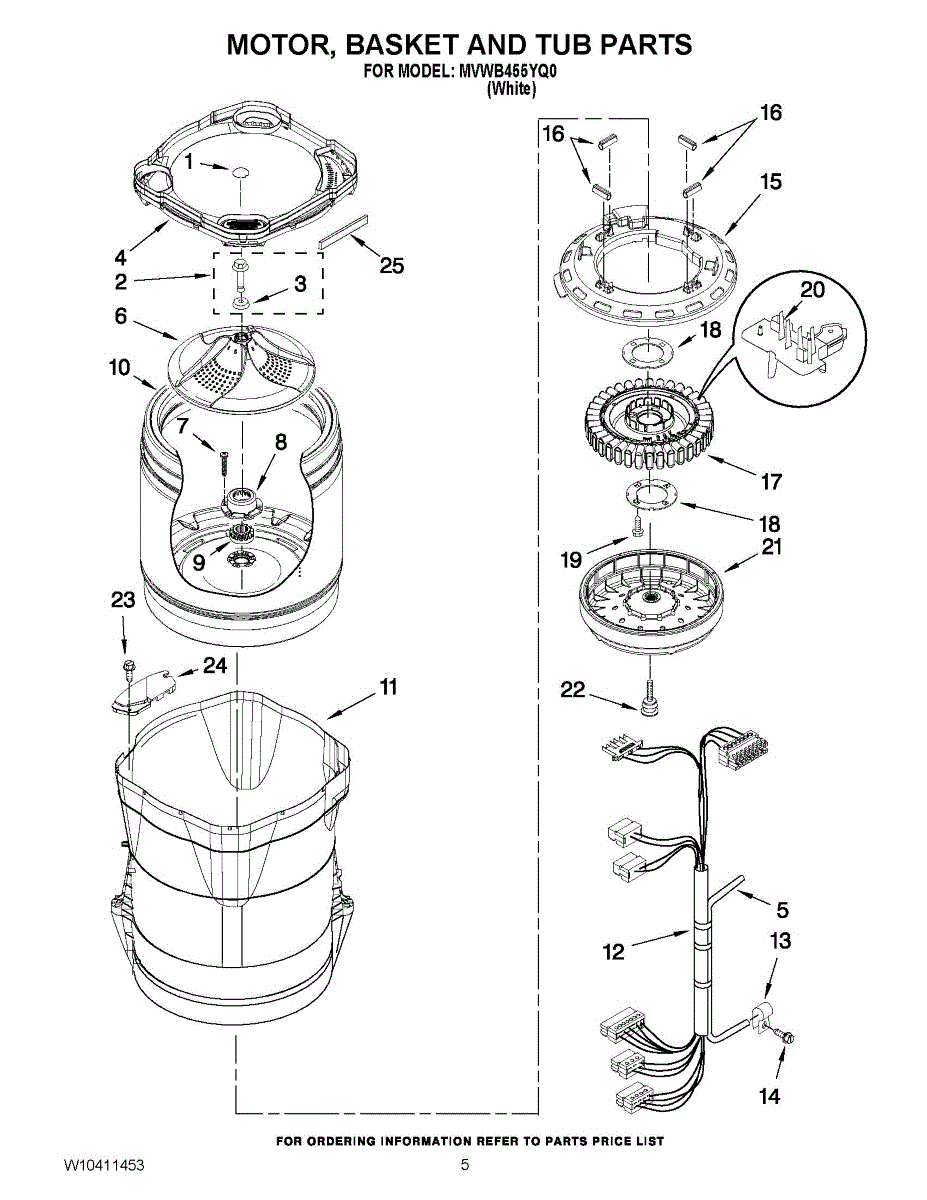 MOTOR, BASKET AND TUB PARTS
FOR MODEL: MVWB455YQ0
(White)

1
4
2
3
25
6
10
7
8
9
23
24
11

16
16
15
20
18
17
18
19
21
22
5
12
13
14

FOR ORDERING INFORMATION REFER TO PARTS PRICE LIST

W10411453
5