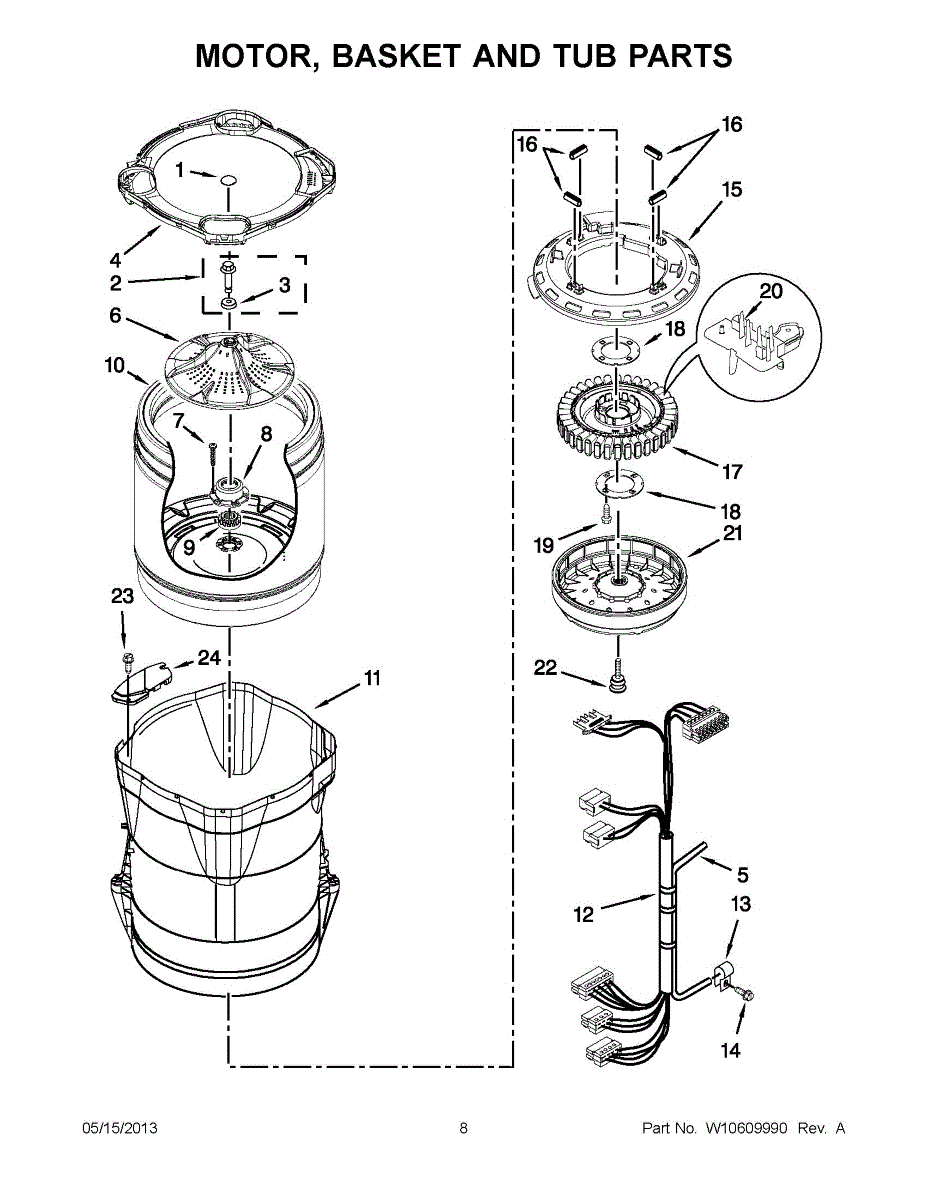 MOTOR, BASKET AND TUB PARTS

1
4
2
3
6
10
7
8
9
23
24
11
16
16
15
20
18
17
18
19
21
22
5
12
13
14

05/15/2013 8 Part No. W10609990 Rev. A