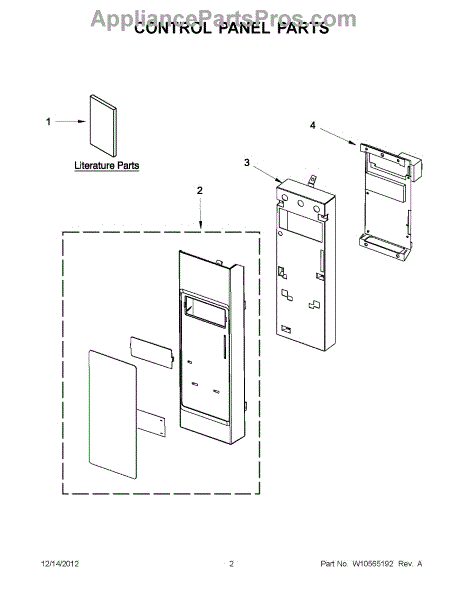 AppliancePartsPros.com
CONTROL PANEL PARTS

1

Literature Parts

4

3

2

12/14/2012

2

Part No. W10565192 Rev. A