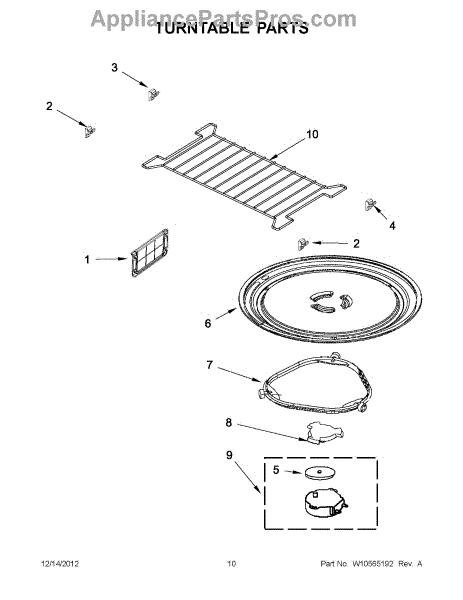 AppliancePartsPros.com

TURNTABLE PARTS

3

2

10

4

2

1

6

7

8

9

5

12/14/2012

10

Part No. W10565192 Rev. A