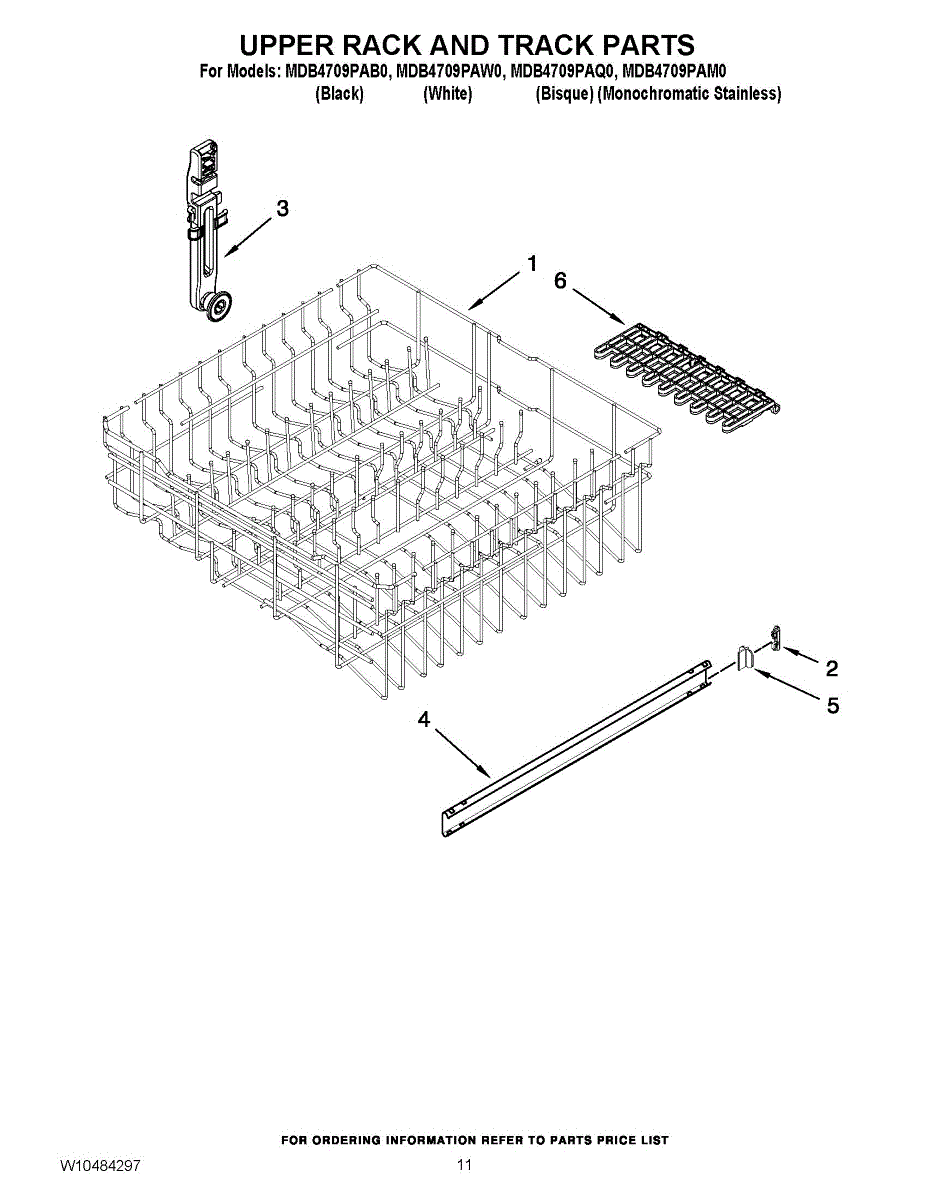 UPPER RACK AND TRACK PARTS

For Models: MDB4709PAB0, MDB4709PAW0, MDB4709PAQ0, MDB4709PAM0
(Black) (White) (Bisque) (Monochromatic Stainless)

3

1

6

2

5

4

FOR ORDERING INFORMATION REFER TO PARTS PRICE LIST

W10484297

11