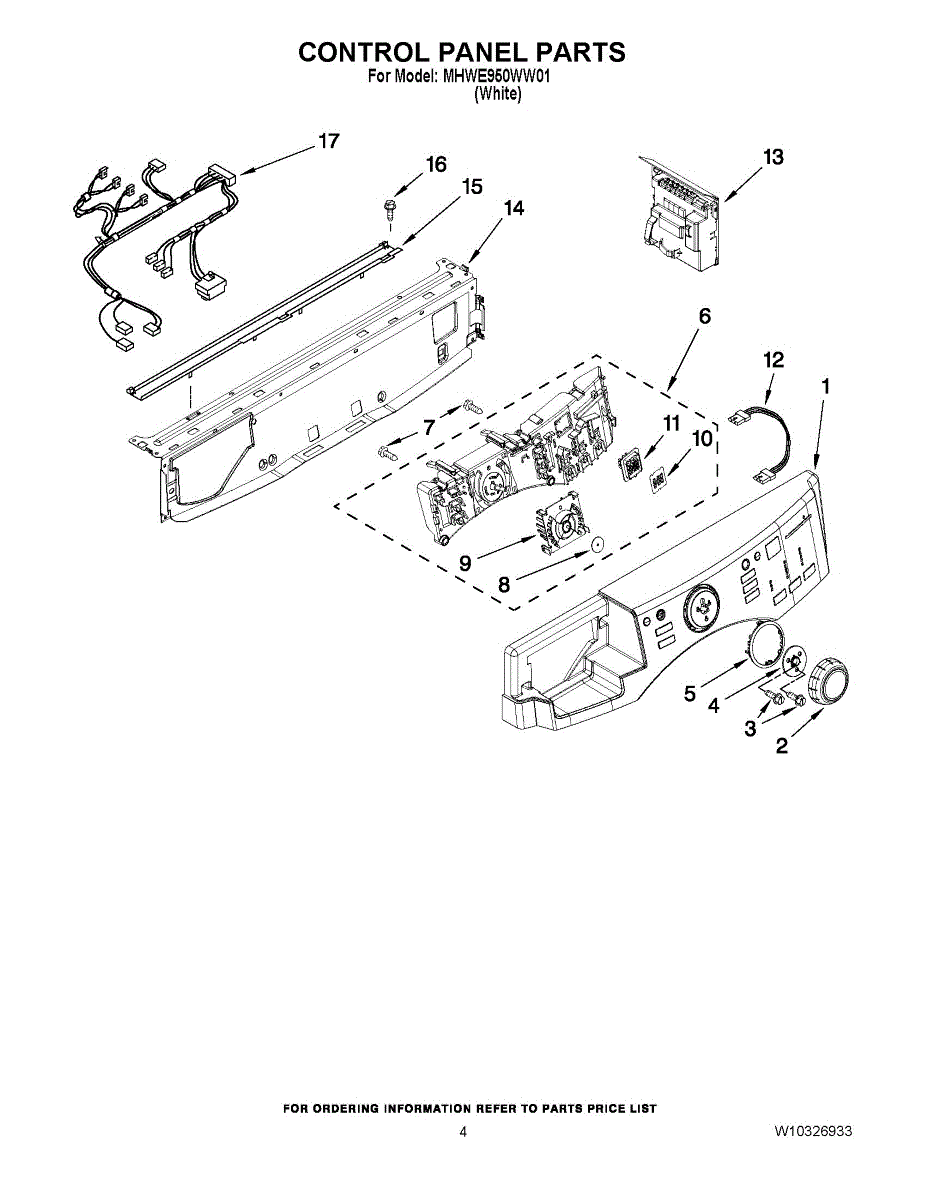 CONTROL PANEL PARTS
For Model: MHWE950WW01
(White)

17
16
15
14
13
6
12
1
7
11
10
9
8
5
4
3
2

FOR ORDERING INFORMATION REFER TO PARTS PRICE LIST

4

W10326933