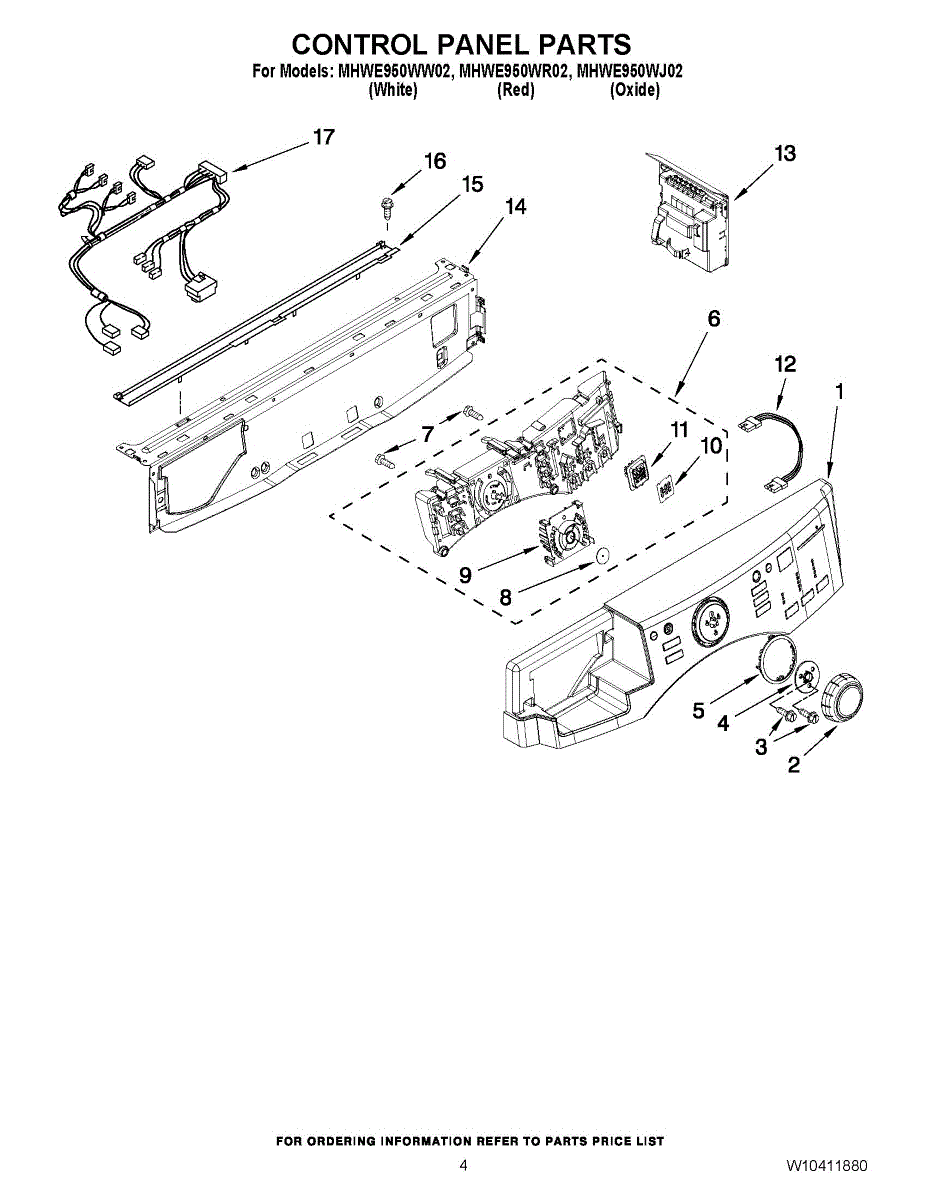 CONTROL PANEL PARTS
For Models: MHWE950WW02, MHWE950WR02, MHWE950WJ02
(White) (Red) (Oxide)

17
16
15
14
13
6
12
1
7
11
10
9
8
5
4
3
2

FOR ORDERING INFORMATION REFER TO PARTS PRICE LIST
4
W10411880