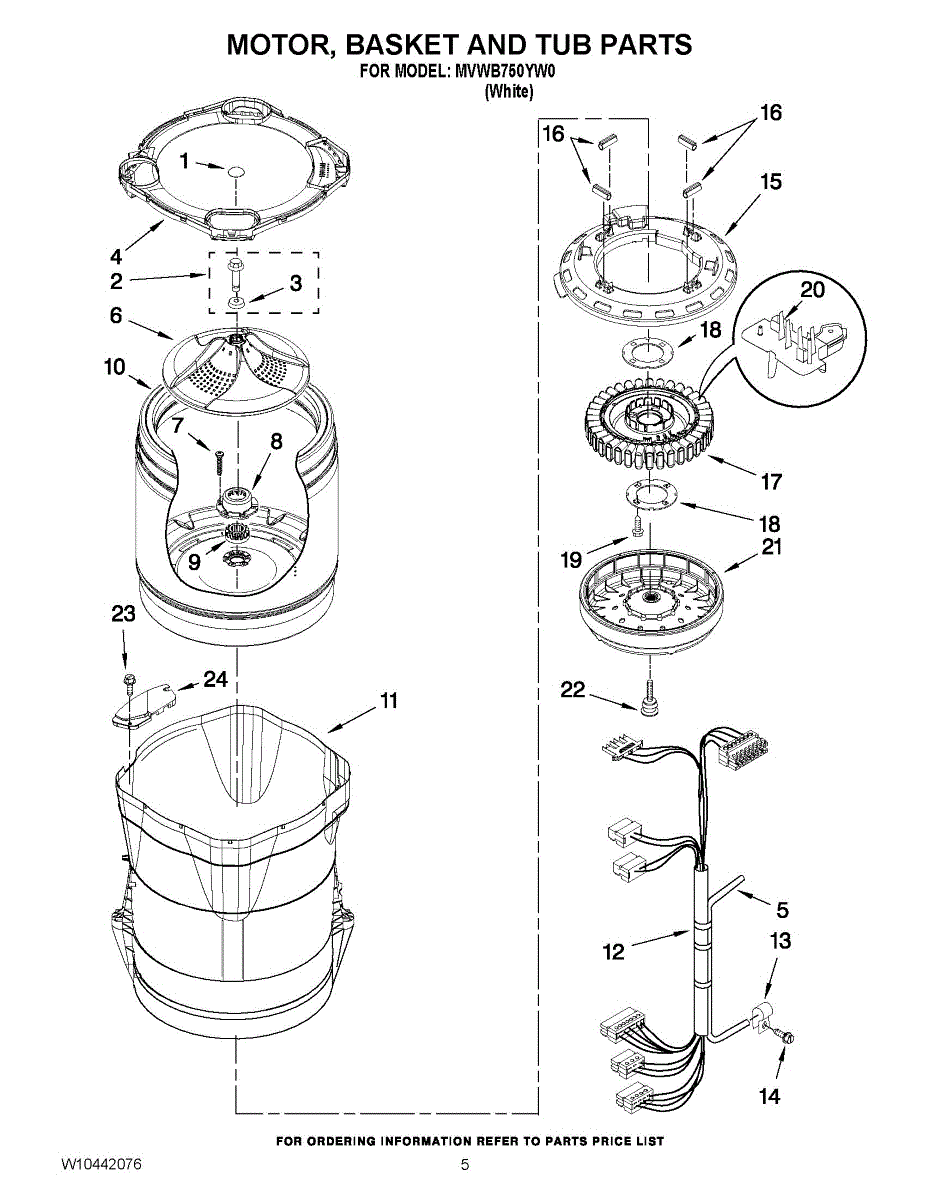 MOTOR, BASKET AND TUB PARTS
FOR MODEL: MVWB750YW0
(White)

1
4
2
3
6
10
7
8
9
23
24
11
16
16
15
20
18
17
18
19
21
22
5
12
13
14

FOR ORDERING INFORMATION REFER TO PARTS PRICE LIST
W10442076
5