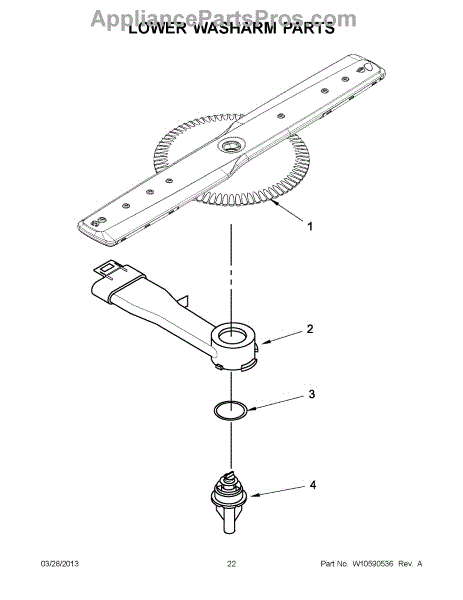 AppliancePartsPros.com
LOWER WASHARM PARTS

1

2

3

4

03/28/2013 22 Part No. W10590536 Rev. A