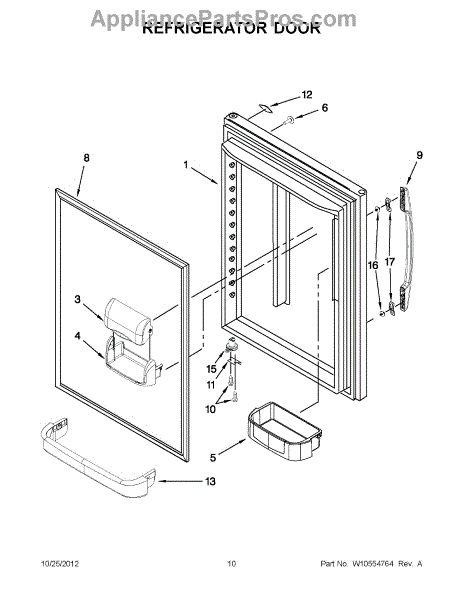 AppliancePartsPros.com
REFRIGERATOR DOOR

12
6
8
1
9
16
17
3
4
15
11
10
5
13

10/25/2012

10

Part No. W10554764 Rev. A