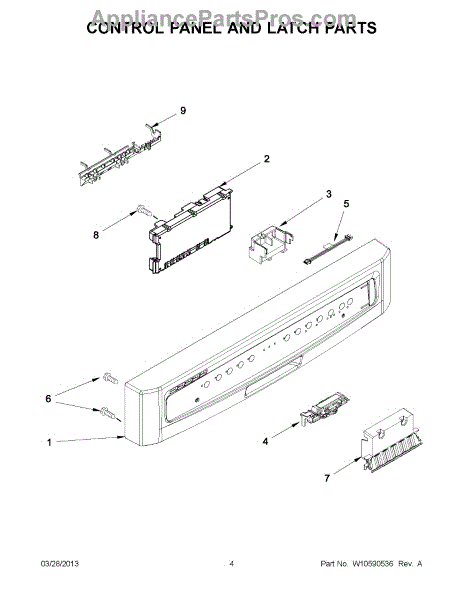 AppliancePartsPros.com
CONTROL PANEL AND LATCH PARTS

9
2
3
5
8
6
1
4
7

03/28/2013 4 Part No. W10590536 Rev. A