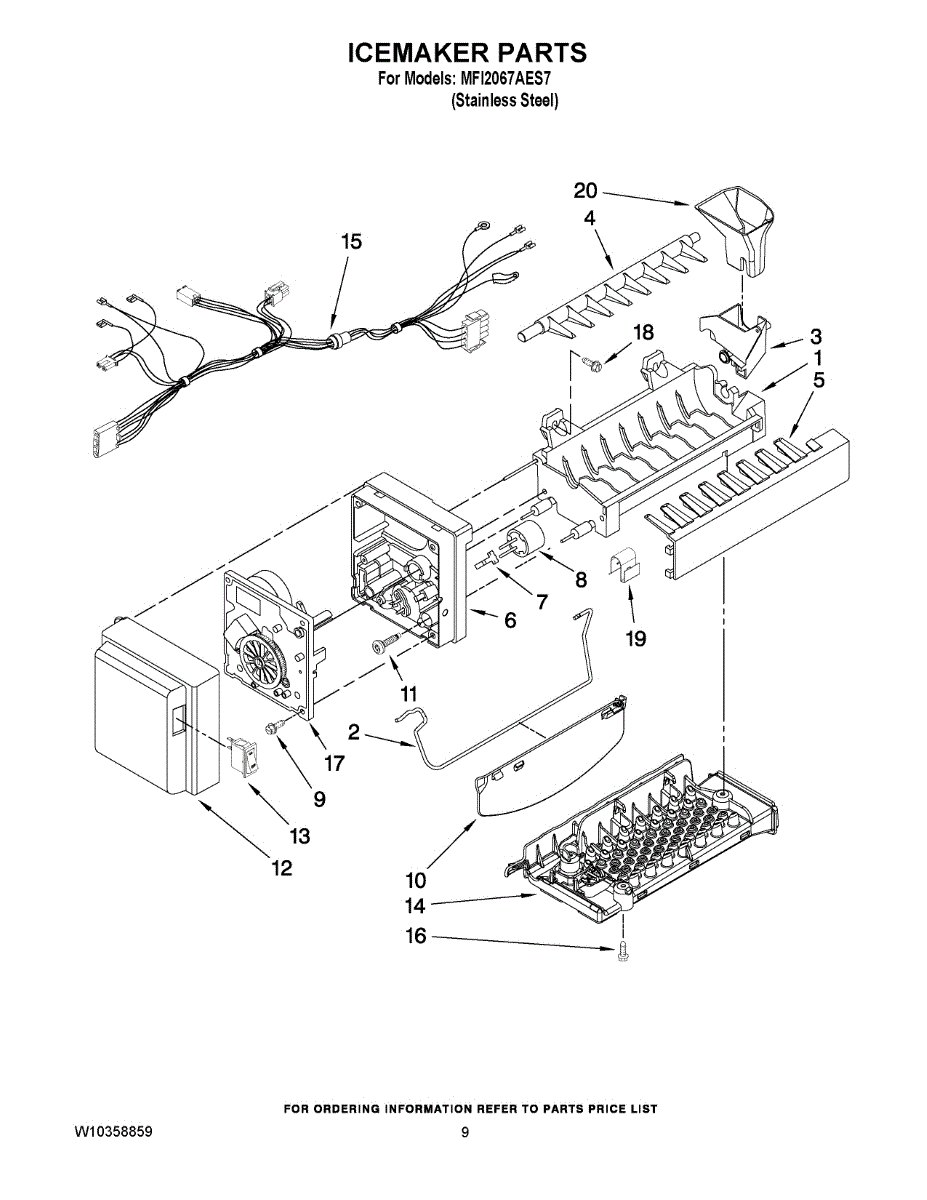 ICEMAKER PARTS
For Models: MFI2067AES7
(Stainless Steel)

20
4
15
18
3
1
5
8
7
6
19
11
2
17
9
13
12
10
14
16

FOR ORDERING INFORMATION REFER TO PARTS PRICE LIST

W10358859

9