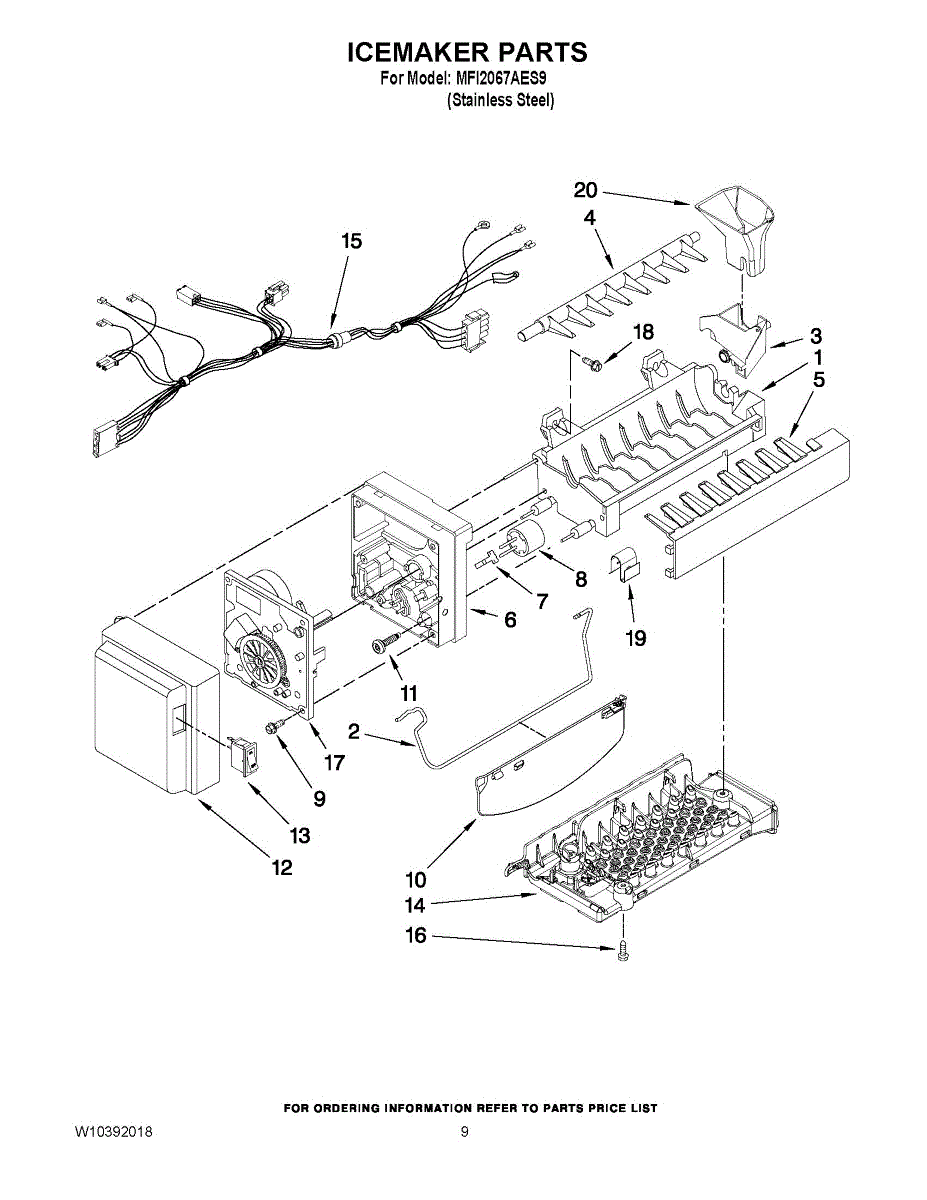 ICEMAKER PARTS
For Model: MFI2067AES9
(Stainless Steel)

20
4
15
18
3
1
5
8
7
6
19
11
2
17
9
13
12
10
14
16

FOR ORDERING INFORMATION REFER TO PARTS PRICE LIST
W10392018
9