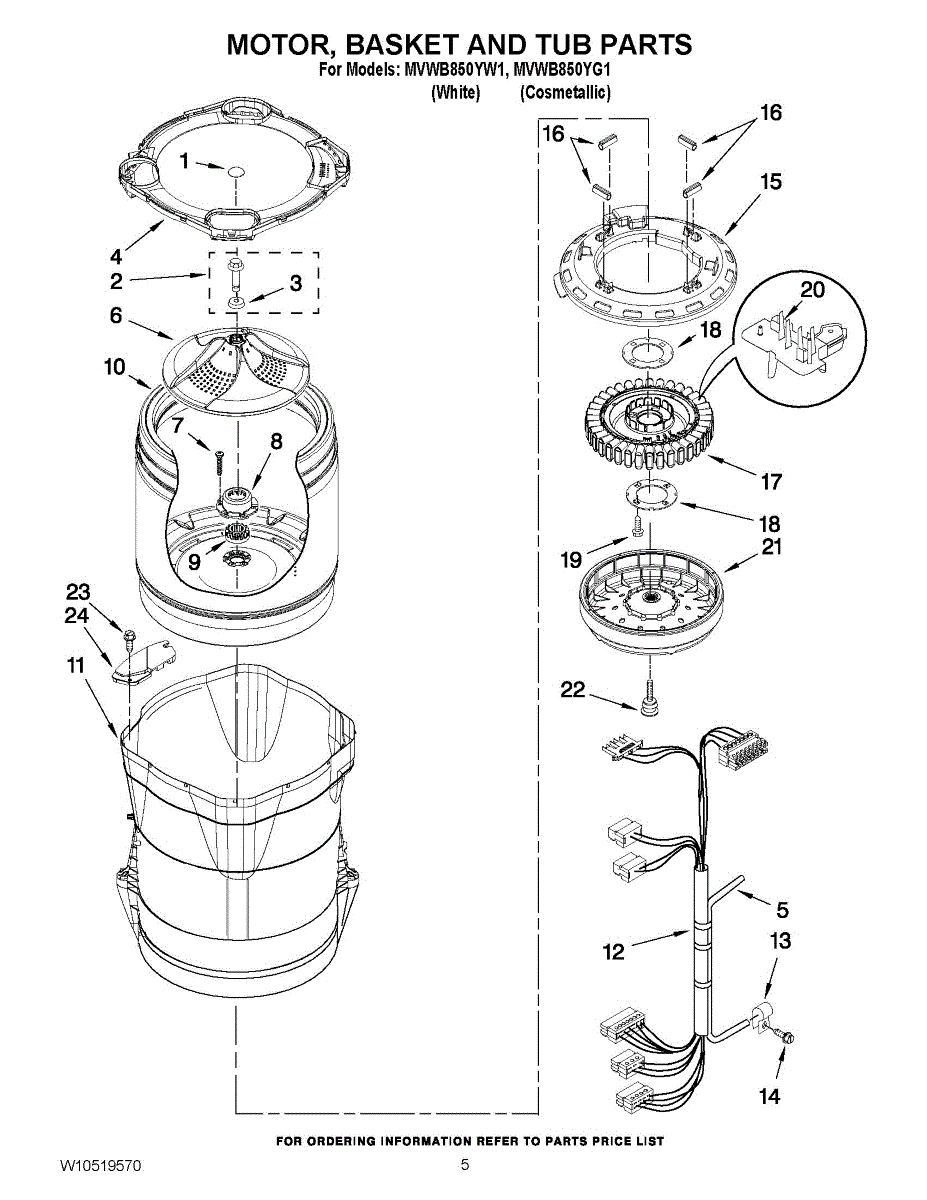 MOTOR, BASKET AND TUB PARTS
For Models: MVWB850YW1, MVWB850YG1
(White) (Cosmetallic)

1
4
2
3
6
10
7
8
9
23
24
11
16
16
15
20
18
17
18
19
21
22
5
12
13
14

FOR ORDERING INFORMATION REFER TO PARTS PRICE LIST

W10519570

5