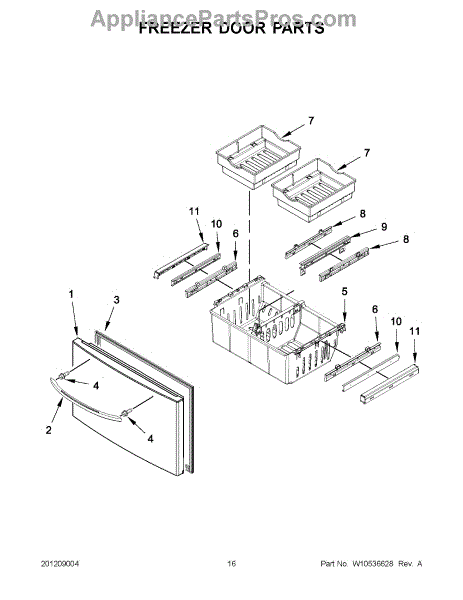 AppliancePartsPros.com
FREEZER DOOR PARTS

7
7
11
10
6
8
9
8
1
3
5
6
10
11
4
2
4

201209004
16
Part No. W10536628 Rev. A