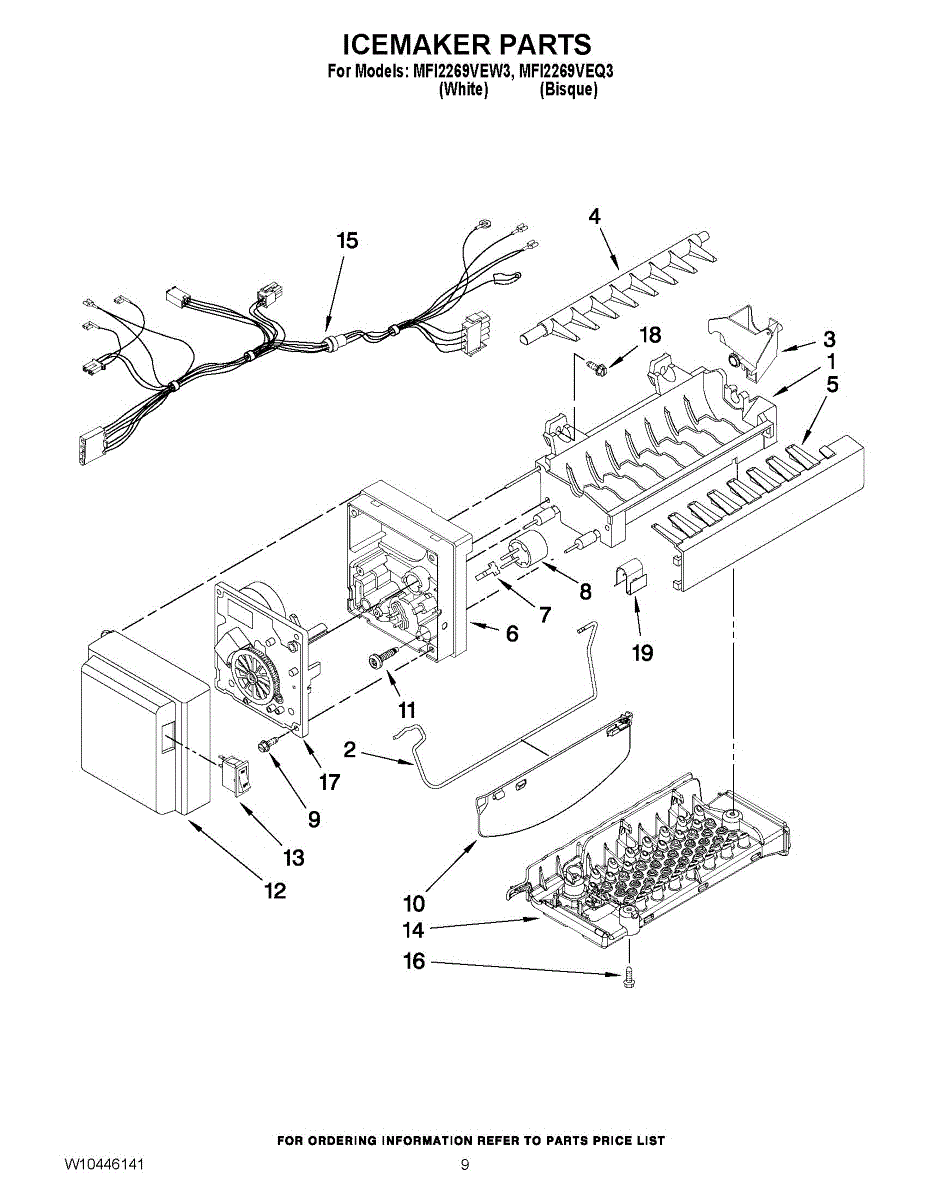 ICEMAKER PARTS
For Models: MFI2269VEW3, MFI2269VEQ3
(White) (Bisque)

15
4
18
3
1
5
8
7
6
19
11
2
17
9
13
12
10
14
16

FOR ORDERING INFORMATION REFER TO PARTS PRICE LIST

W10446141
9