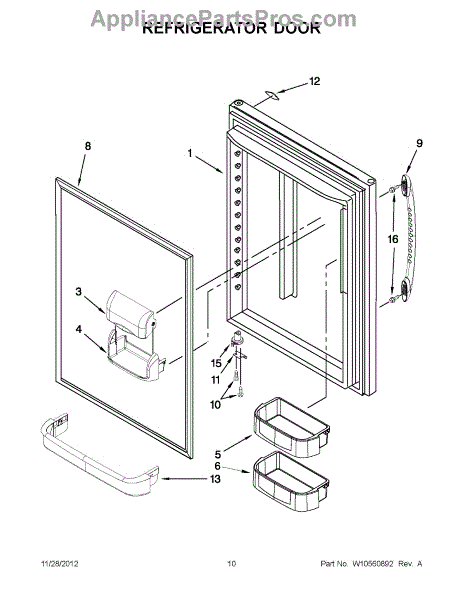 AppliancePartsPros.com
REFRIGERATOR DOOR

12

8

1

9

16

3

4

15

11

10

5

6

13

11/28/2012

10

Part No. W10560892 Rev. A