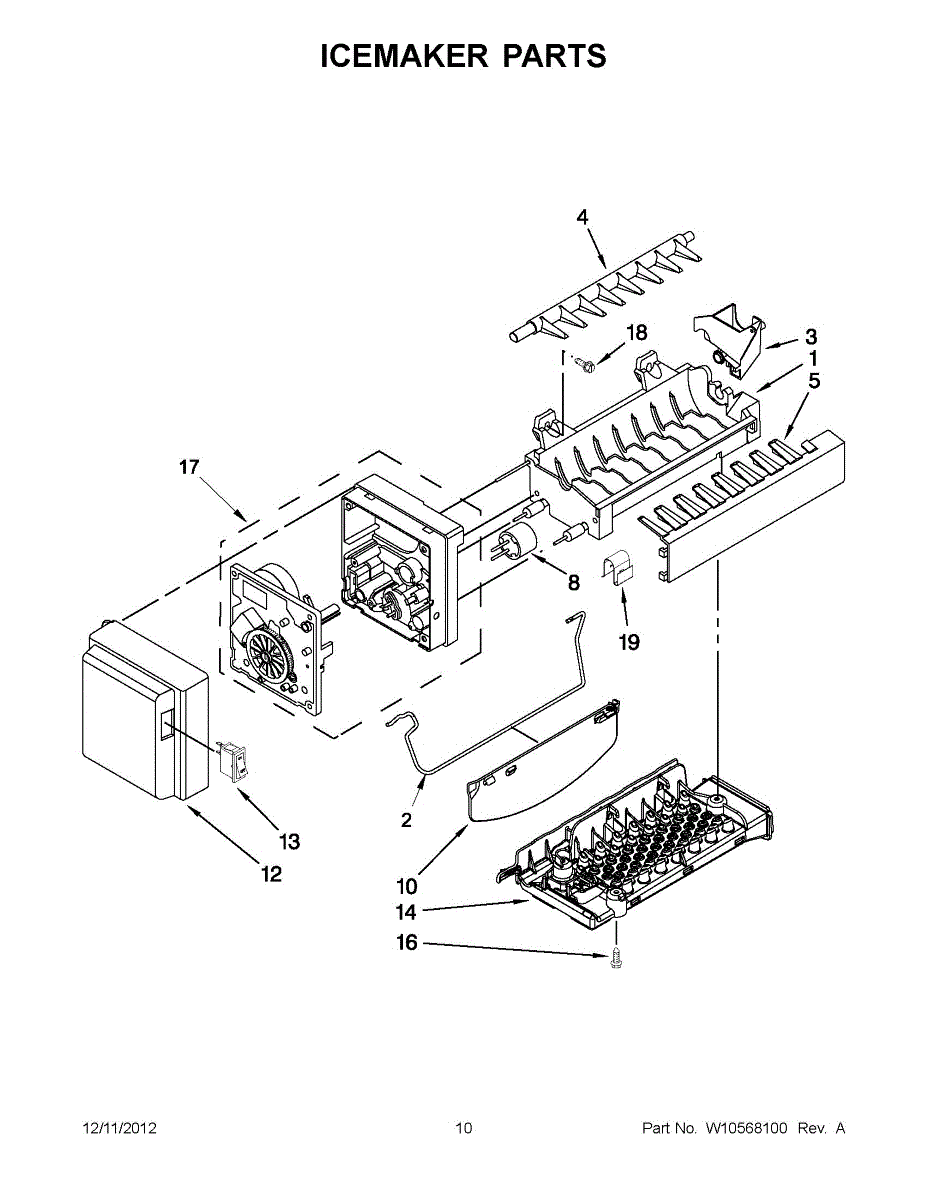 ICEMAKER PARTS

4

18

3

1

5

17

8

19

2

13

12

10

14

16

12/11/2012

10

Part No. W10568100 Rev. A