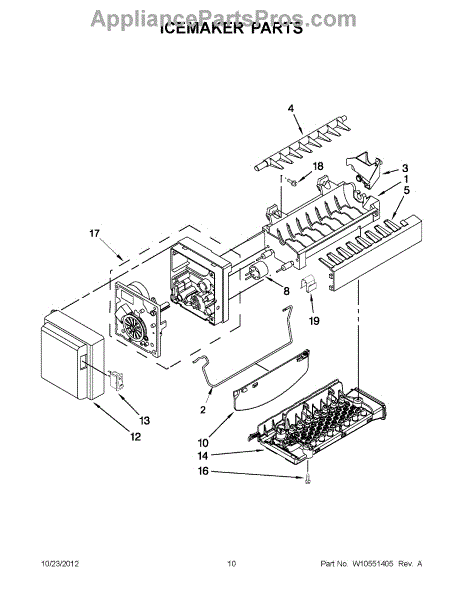 AppliancePartsPros.com
ICEMAKER PARTS

4
18
3
1
5
17
8
19
2
13
12
10
14
16

10/23/2012
10
Part No. W10551405 Rev. A