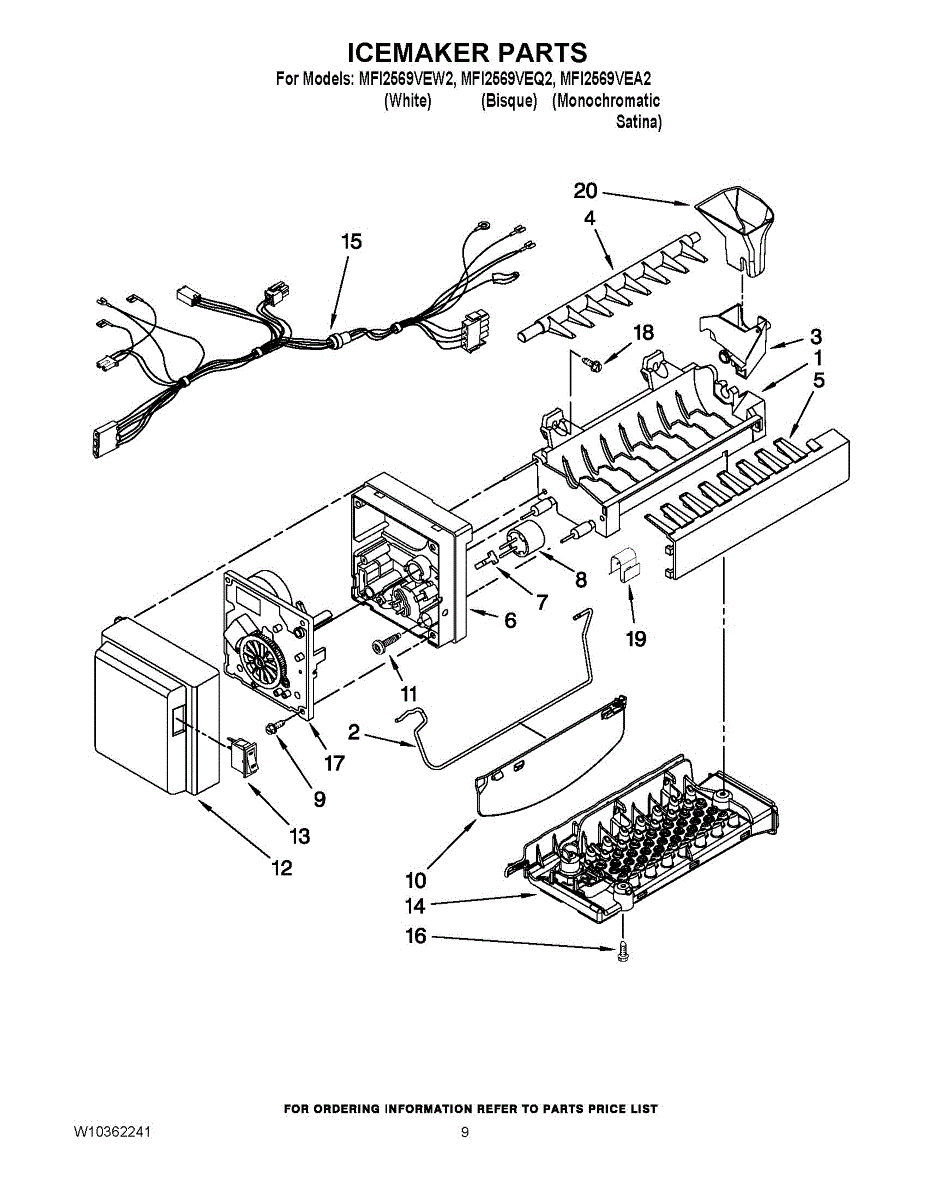 ICEMAKER PARTS

For Models: MFI2569VEW2, MFI2569VEQ2, MFI2569VEA2
(White) (Bisque) (Monochromatic Satina)

20
4
15
18
3
1
5
8
7
6
19
11
2
17
9
13
12
10
14
16

FOR ORDERING INFORMATION REFER TO PARTS PRICE LIST

W10362241

9