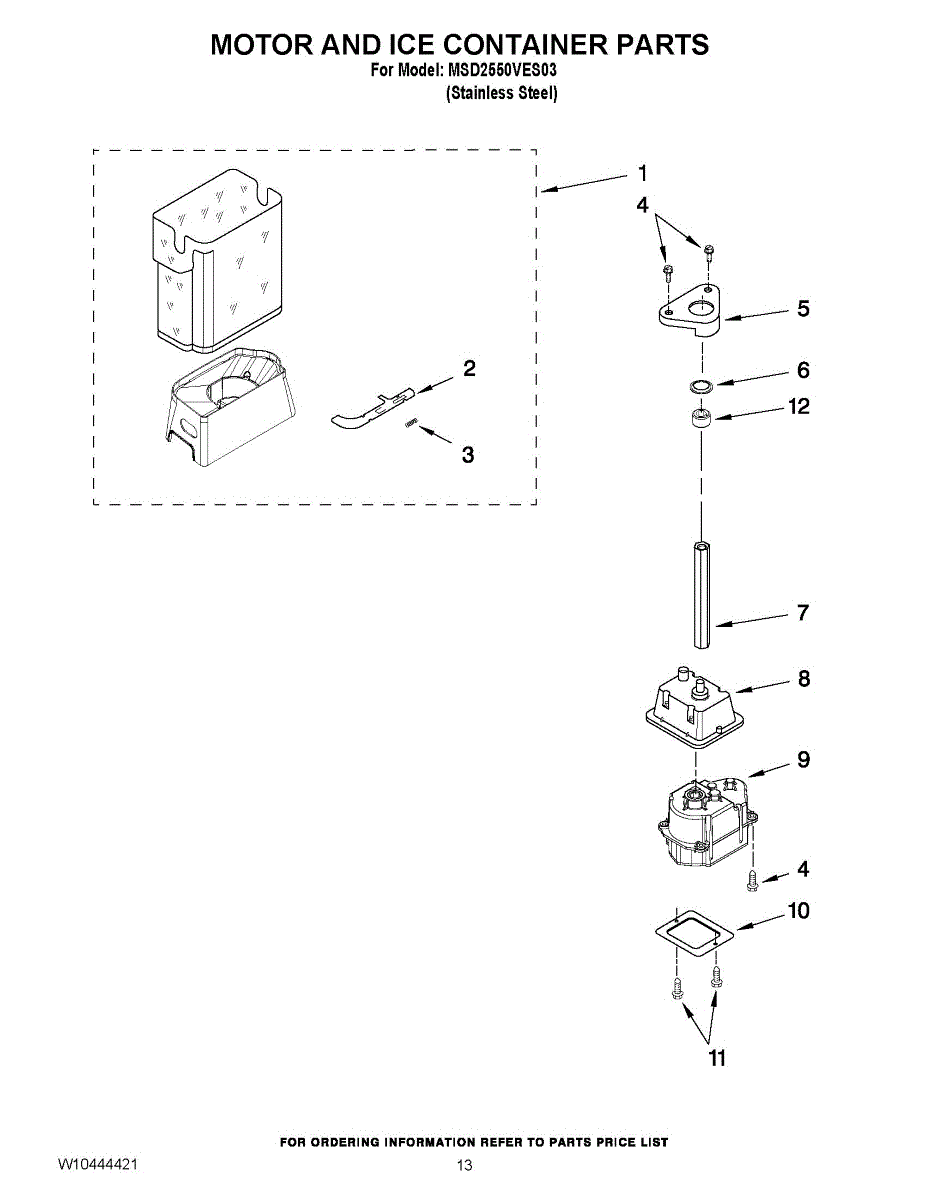 MOTOR AND ICE CONTAINER PARTS
For Model: MSD2550VES03
(Stainless Steel)

1
4
5
2
6
12
3
7
8
9
4
10
11

FOR ORDERING INFORMATION REFER TO PARTS PRICE LIST
W10444421
13