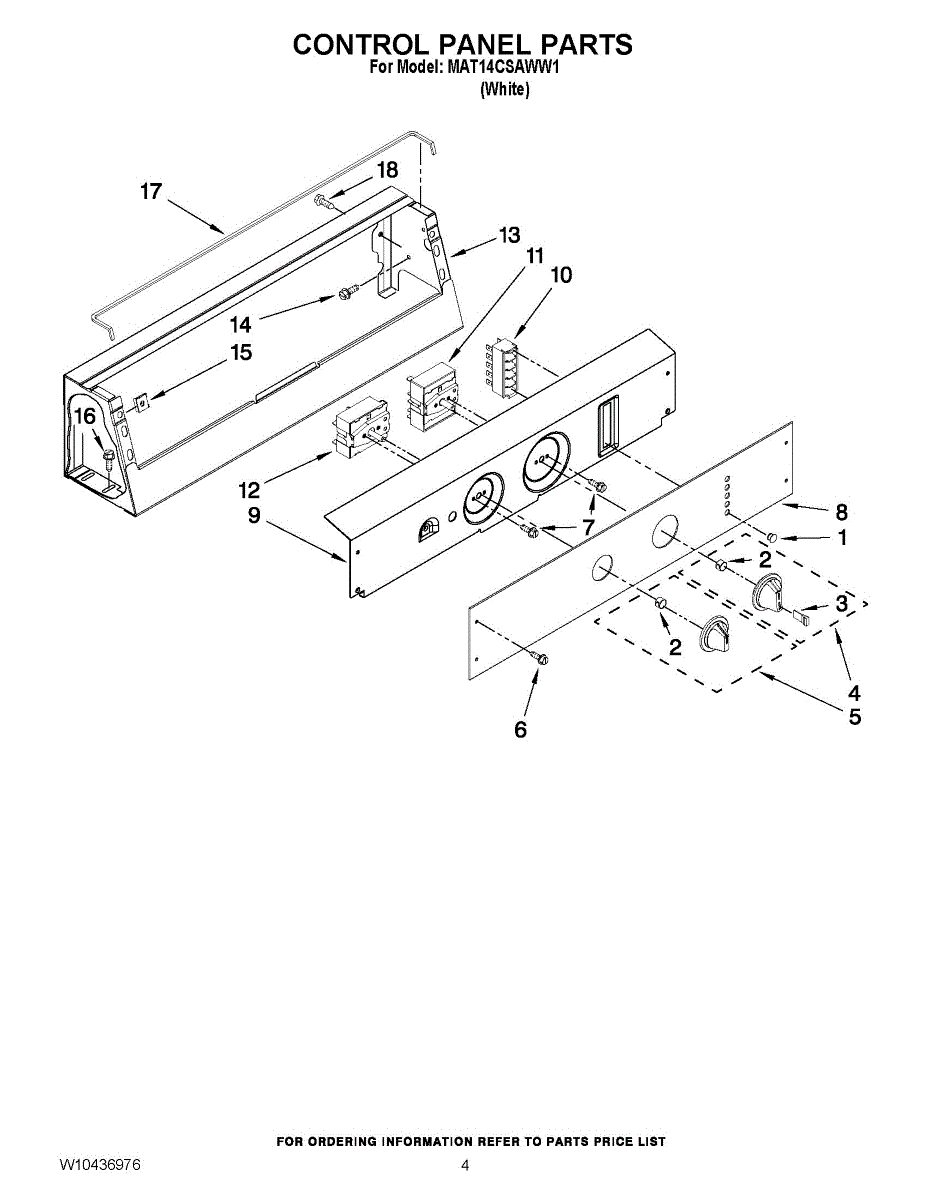 CONTROL PANEL PARTS
For Model: MAT14CSAWW1
(White)

17
18
13
11
10
14
15
16
12
9
7
8
1
2
3
2
4
5
6

FOR ORDERING INFORMATION REFER TO PARTS PRICE LIST

W10436976
4