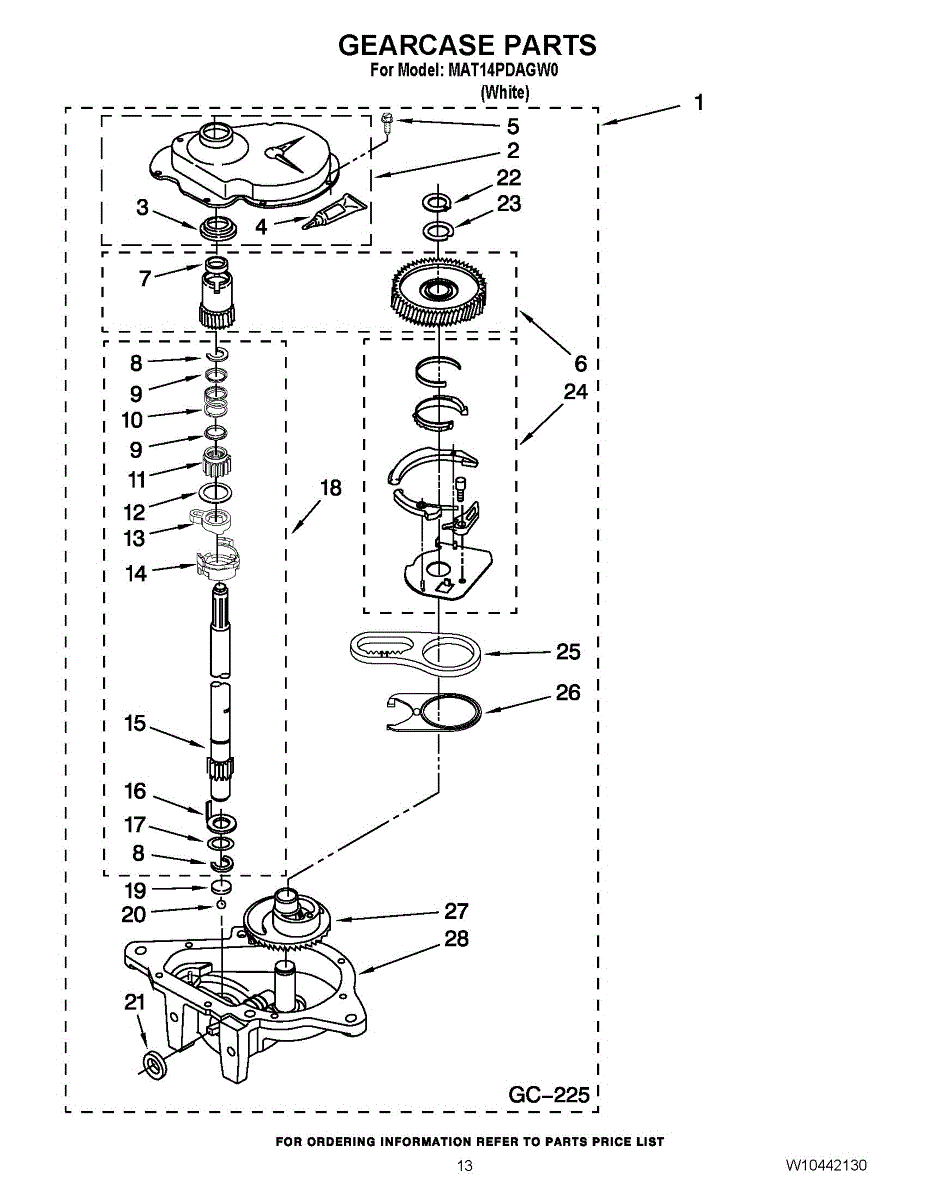 GEARCASE PARTS
For Model: MAT14PDAGW0
(White)

1
5
2
22
23
3
4
7
6
24
8
9
10
9
11
12
13
14
18
25
26
15
16
17
8
19
20
27
28
21

GC–225

FOR ORDERING INFORMATION REFER TO PARTS PRICE LIST

13

W10442130