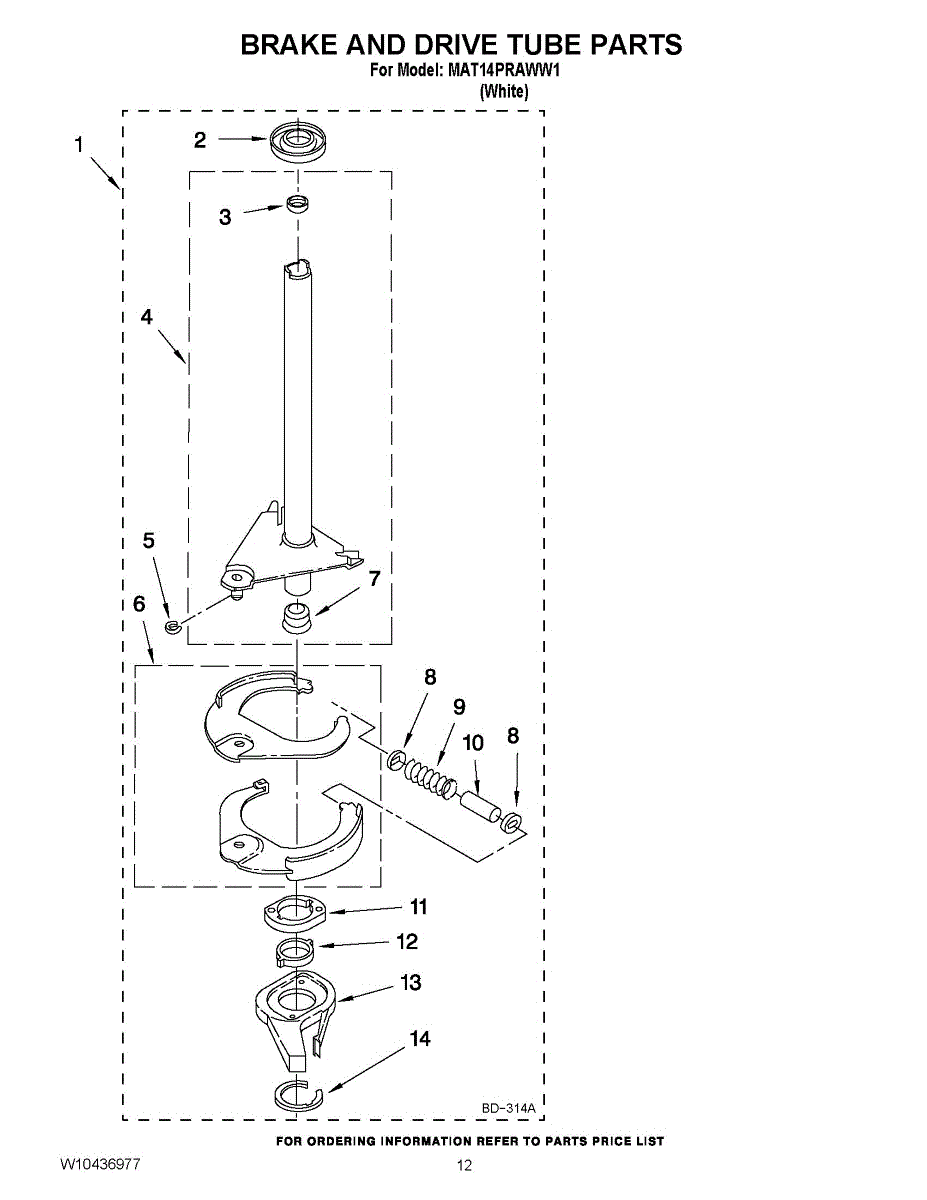 BRAKE AND DRIVE TUBE PARTS
For Model: MAT14PRAWW1
(White)

1
2
3
4
5
6
7
8
9
10
8
11
12
13
14

BD-314A

FOR ORDERING INFORMATION REFER TO PARTS PRICE LIST

W10436977

12