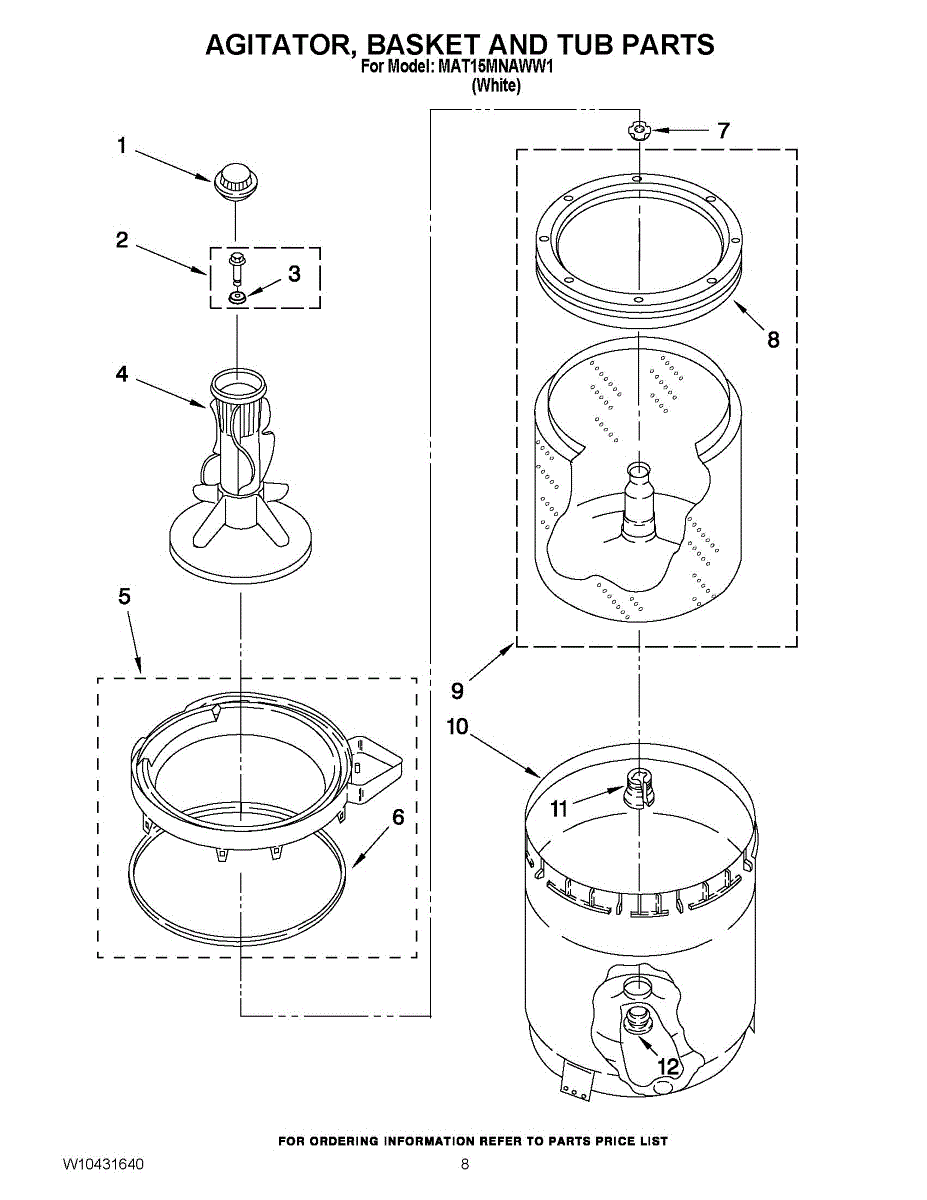 AGITATOR, BASKET AND TUB PARTS
For Model: MAT15MNAWW1
(White)

1
2
3
4
5
6
7
8
9
10
11
12

FOR ORDERING INFORMATION REFER TO PARTS PRICE LIST

W10431640
8