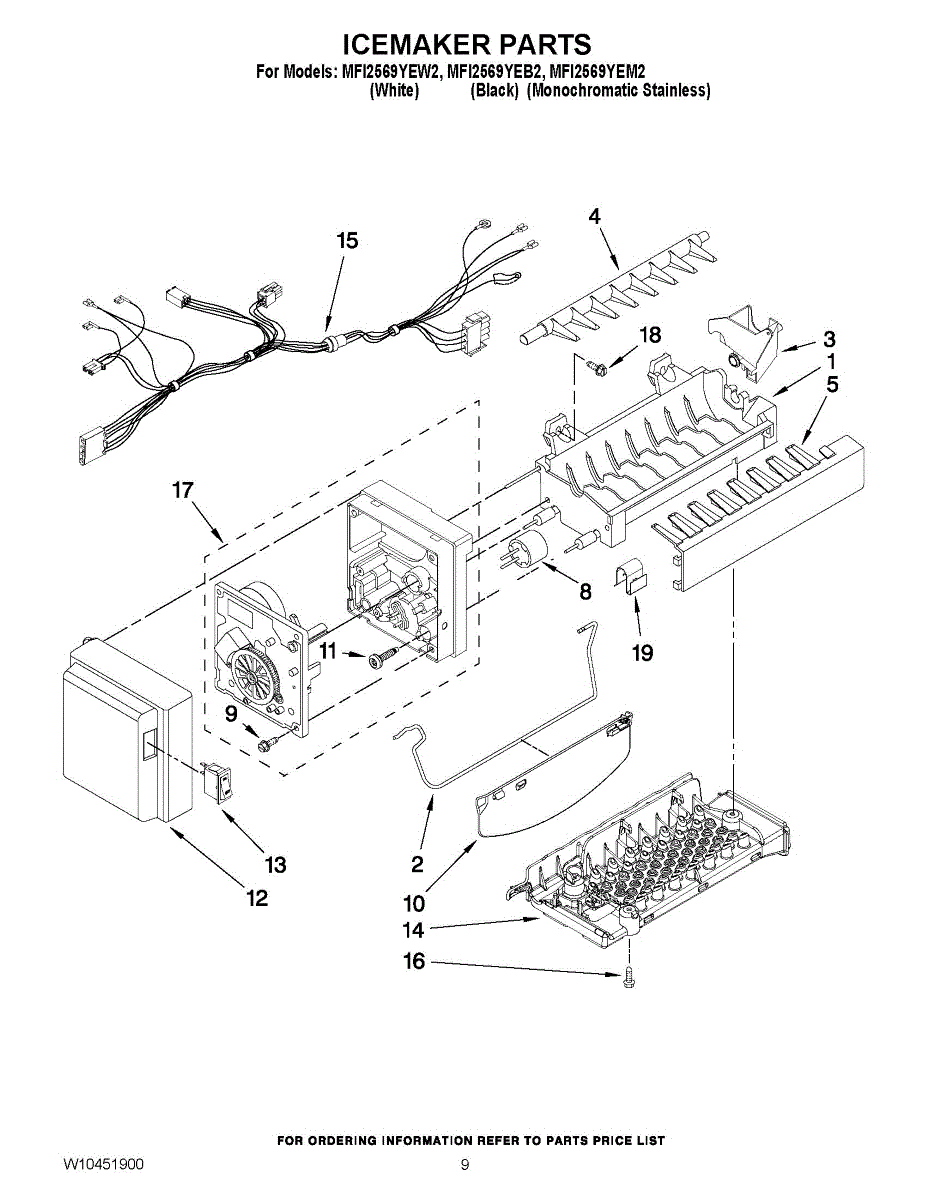 ICEMAKER PARTS
For Models: MFI2569YEW2, MFI2569YEB2, MFI2569YEM2
(White) (Black) (Monochromatic Stainless)

15
4
18
3
1
5
17
8
19
11
9
13
12
2
10
14
16

FOR ORDERING INFORMATION REFER TO PARTS PRICE LIST
W10451900
9