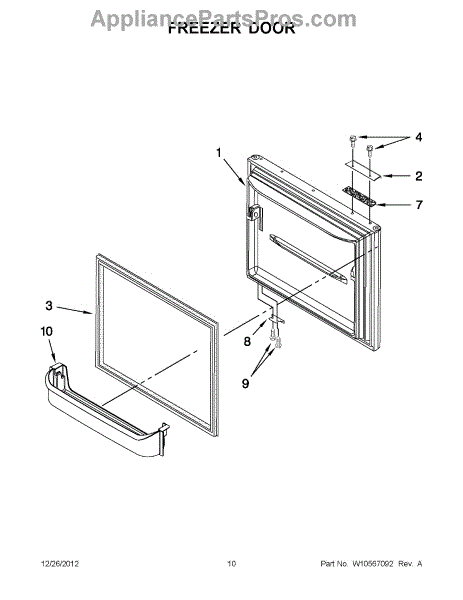 AppliancePartsPros.com

FREEZER DOOR

4

1

2

7

3

10

8

9

12/26/2012

10

Part No. W10567092 Rev. A