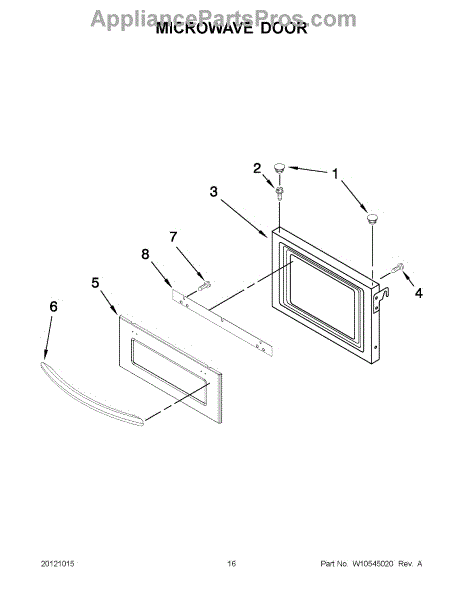 AppliancePartsPros.com
MICROWAVE DOOR

2
1
3
7
8
4
5
6

20121015
16
Part No. W10545020 Rev. A