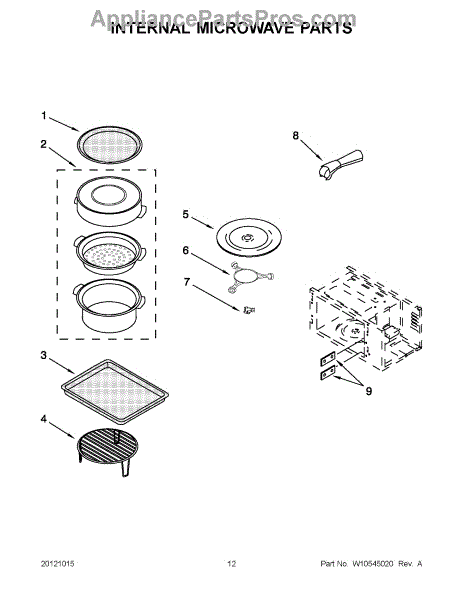 AppliancePartsPros.com
INTERNAL MICROWAVE PARTS

1
2
3
4
5
6
7
8
9

20121015
12
Part No. W10545020 Rev. A