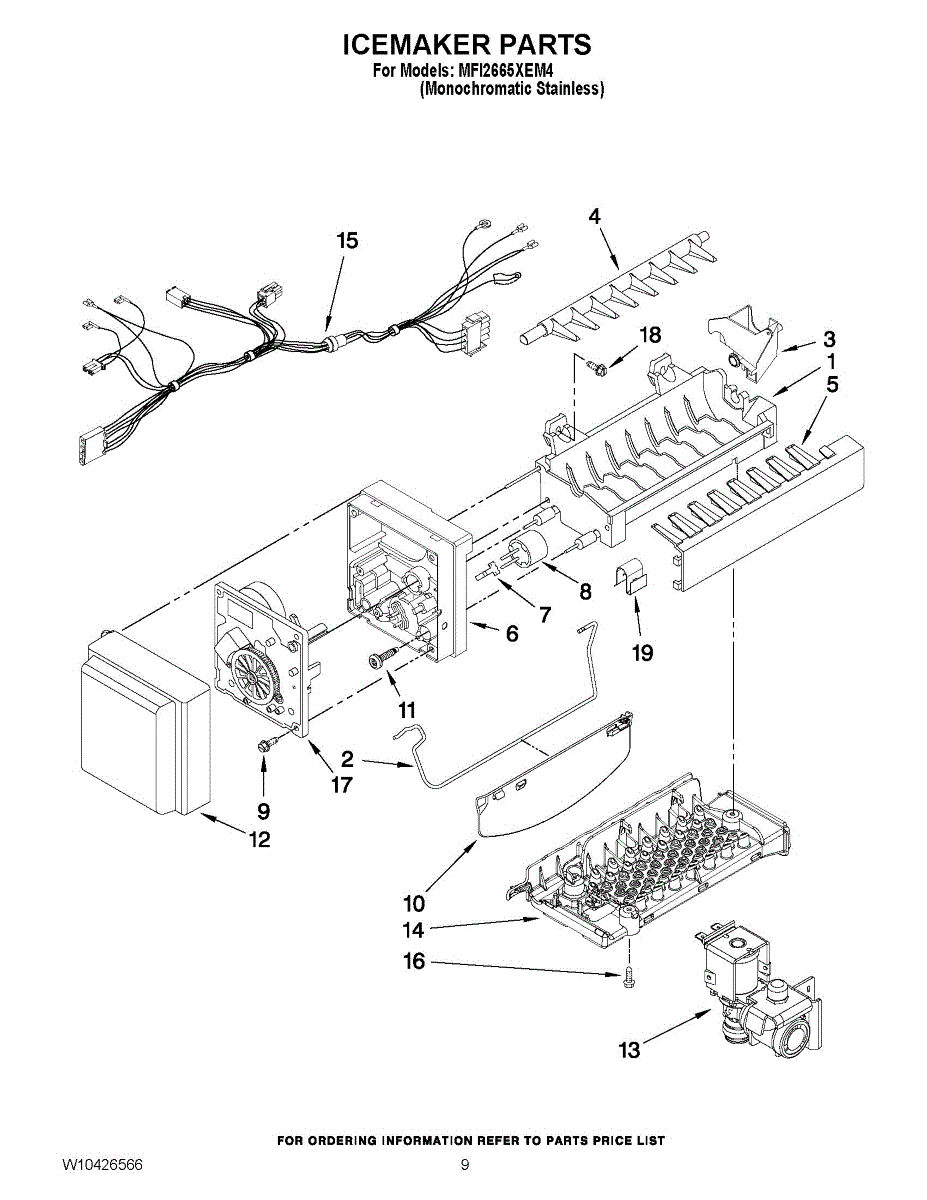 ICEMAKER PARTS
For Models: MFI2665XEM4
(Monochromatic Stainless)

15
4
18
3
1
5
8
7
6
19
11
2
17
9
12
10
14
16
13

FOR ORDERING INFORMATION REFER TO PARTS PRICE LIST

W10426566

9