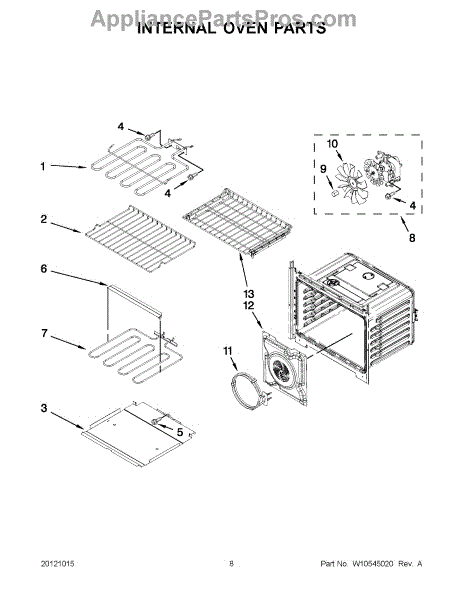 AppliancePartsPros.com
INTERNAL OVEN PARTS

4
1
4
10
9
4
8
2
6
13
12
7
11
3
5

20121015
8
Part No. W10545020 Rev. A