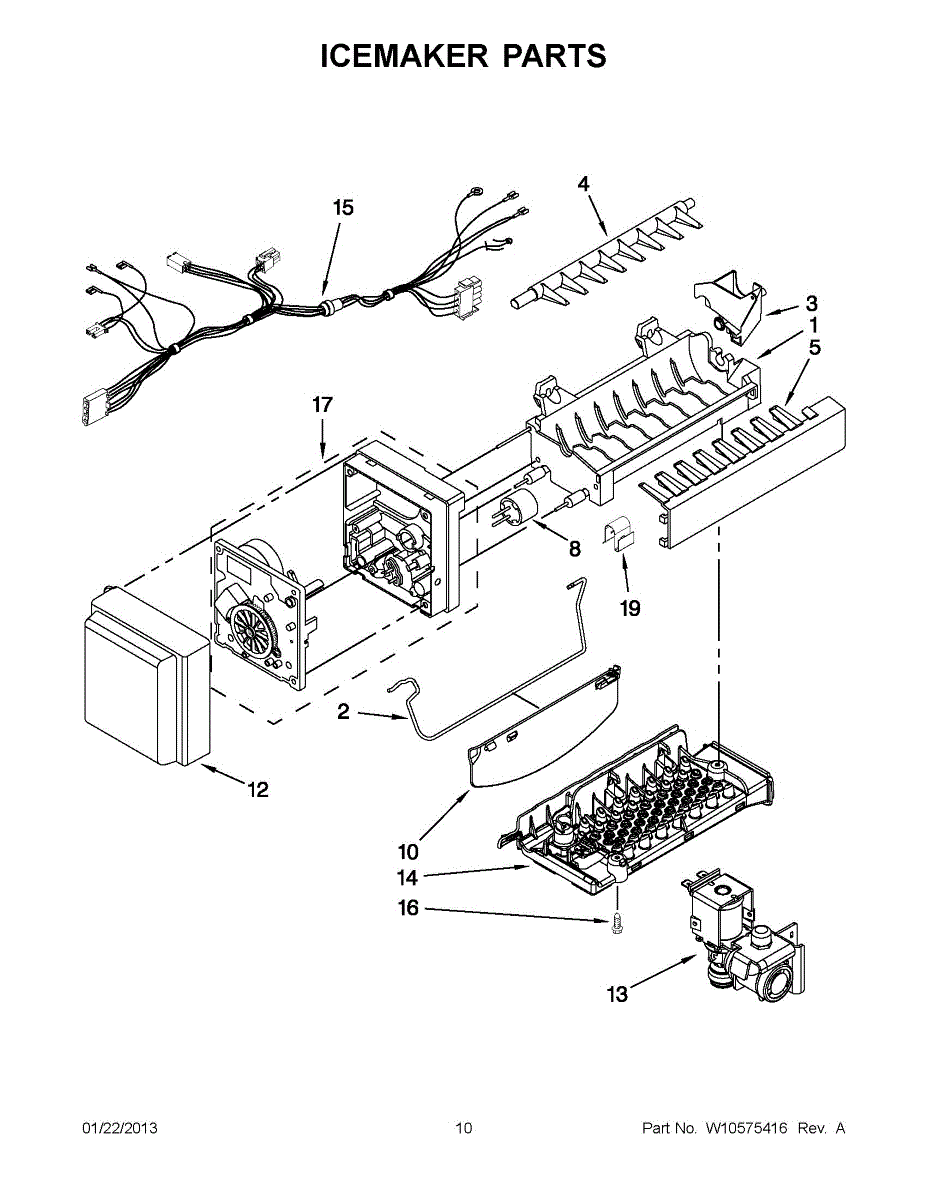 ICEMAKER PARTS

15

4

3

1

5

17

8

19

2

12

10

14

16

13

01/22/2013

10

Part No. W10575416 Rev. A