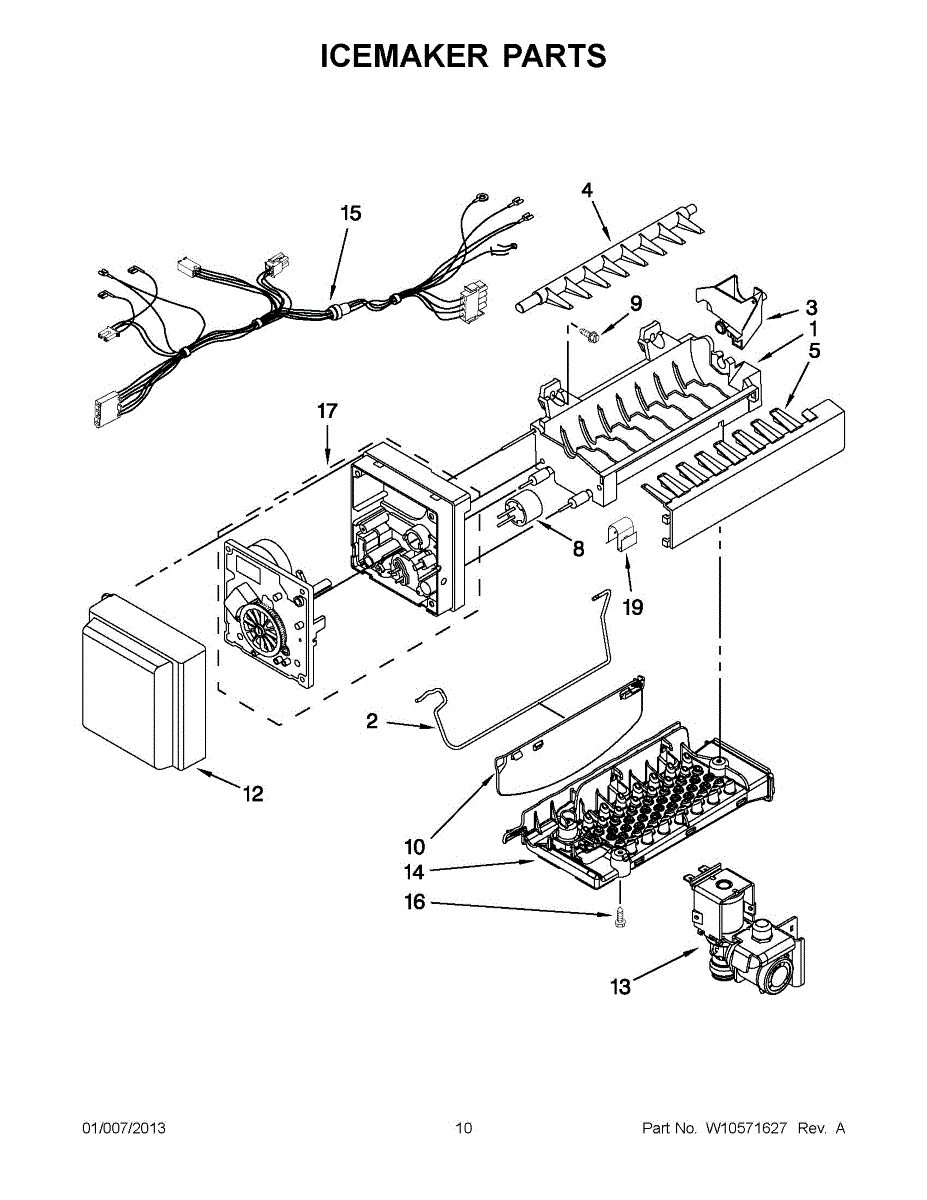 ICEMAKER PARTS

15
4
9
3
1
5
17
8
19
2
12
10
14
16
13

01/007/2013
10
Part No. W10571627 Rev. A