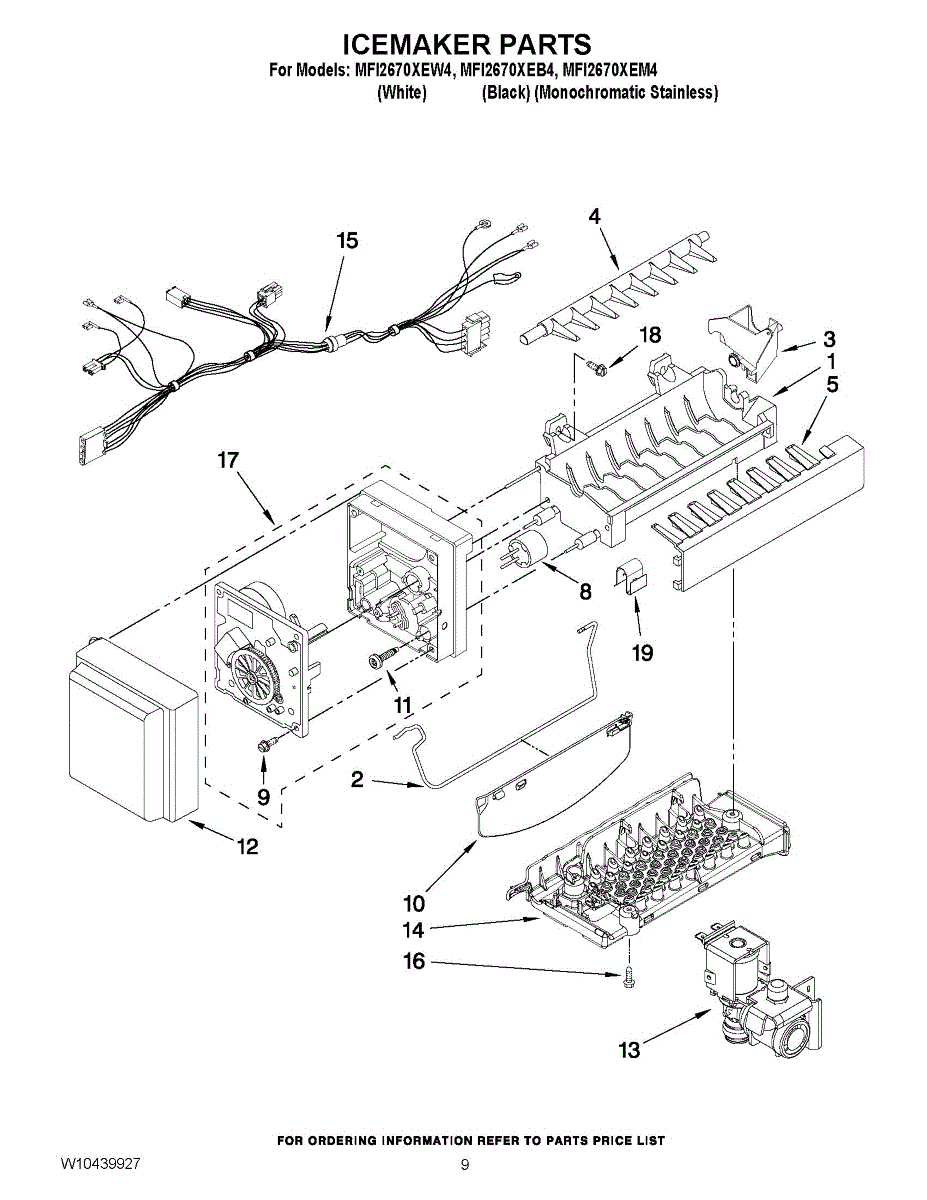 ICEMAKER PARTS
For Models: MFI2670XEW4, MFI2670XEB4, MFI2670XEM4
(White) (Black) (Monochromatic Stainless)

15
4
18
3
1
5
17
8
19
11
9
2
12
10
14
16
13

FOR ORDERING INFORMATION REFER TO PARTS PRICE LIST
W10439927
9