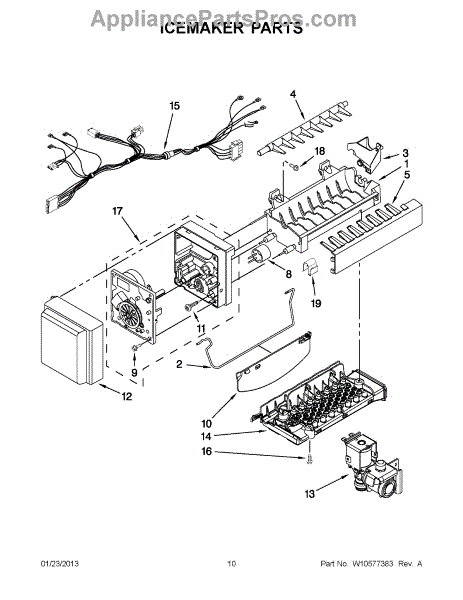 AppliancePartsPros.com
ICEMAKER PARTS

15
4
18
3
1
5
17
8
19
11
9
2
12
10
14
16
13

01/23/2013 10 Part No. W10577383 Rev. A