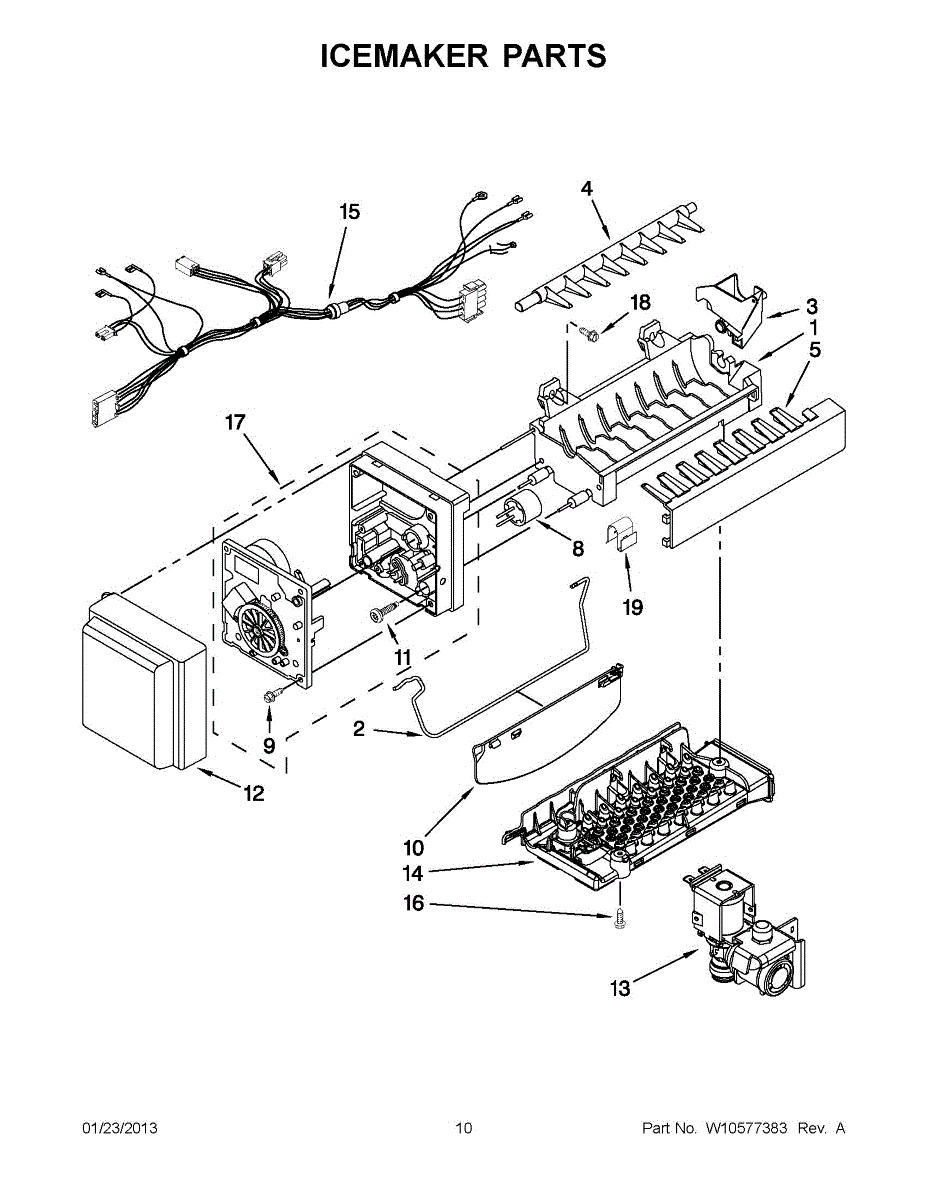 ICEMAKER PARTS

15
4
18
3
1
5
17
8
19
11
9
2
12
10
14
16
13

01/23/2013 10 Part No. W10577383 Rev. A