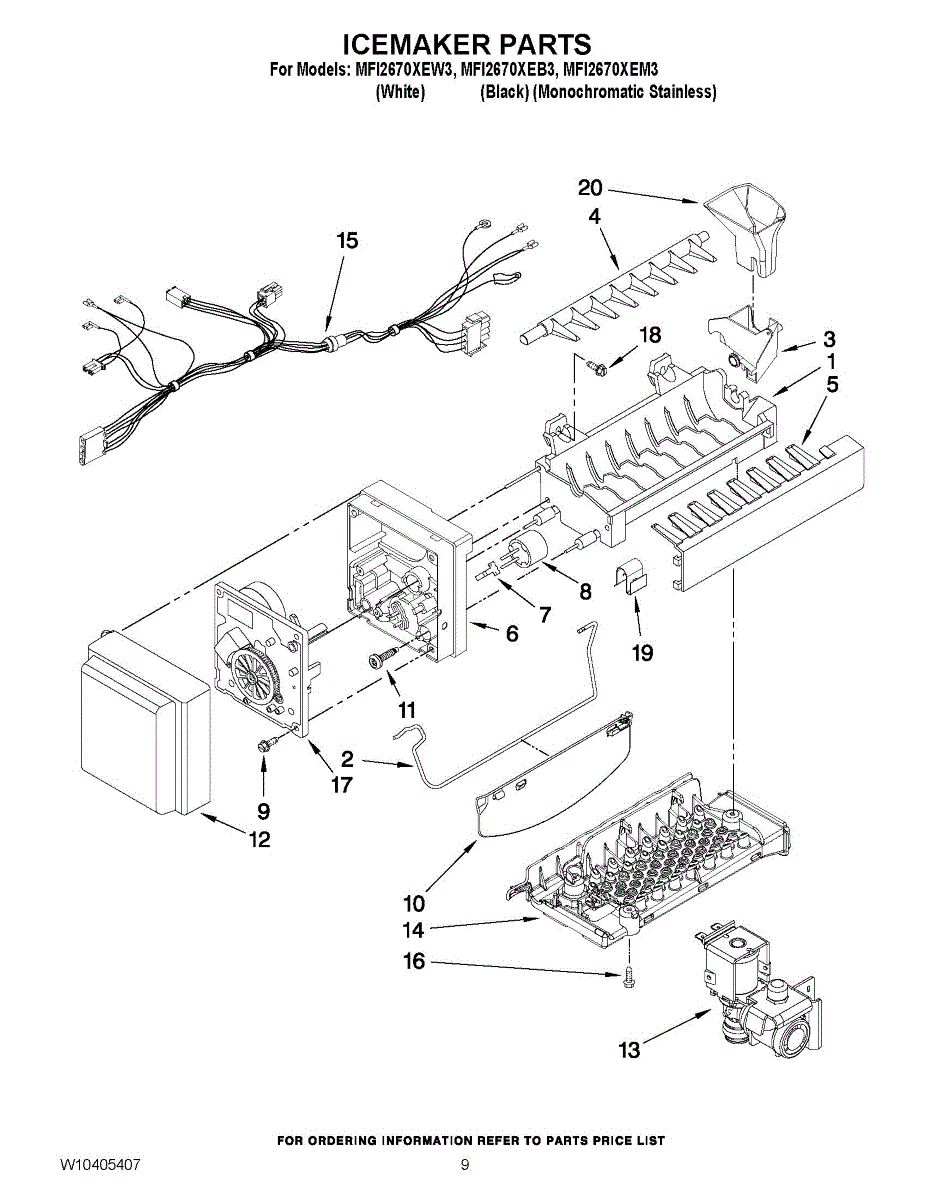 ICEMAKER PARTS
For Models: MFI2670XEW3, MFI2670XEB3, MFI2670XEM3
(White) (Black) (Monochromatic Stainless)

20
4
15
18
3
1
5
8
7
6
19
11
2
17
9
12
10
14
16
13

FOR ORDERING INFORMATION REFER TO PARTS PRICE LIST

W10405407

9