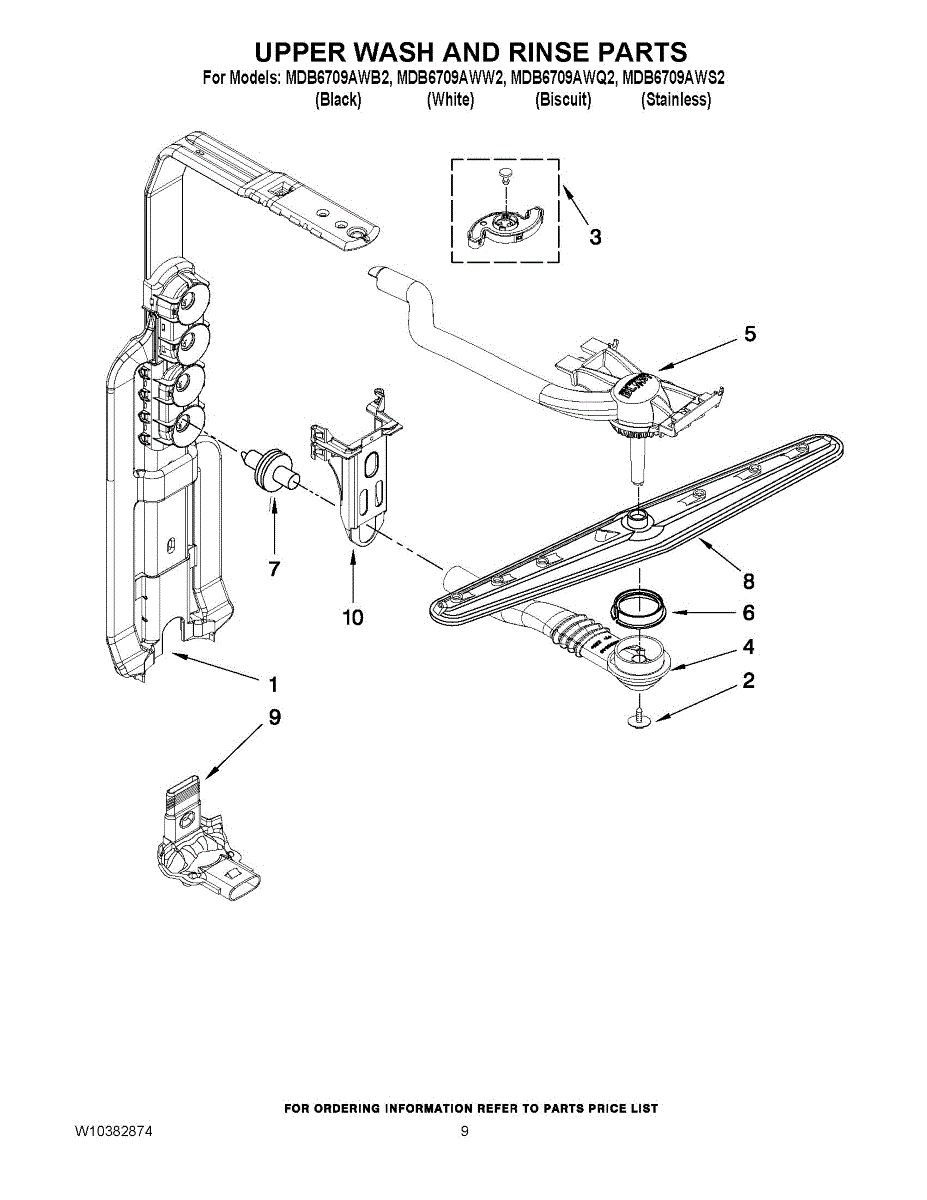 UPPER WASH AND RINSE PARTS
For Models: MDB6709AWB2, MDB6709AWW2, MDB6709AWQ2, MDB6709AWS2
(Black) (White) (Biscuit) (Stainless)

3
5
7
10
8
6
4
2
1
9

FOR ORDERING INFORMATION REFER TO PARTS PRICE LIST
W10382874
9