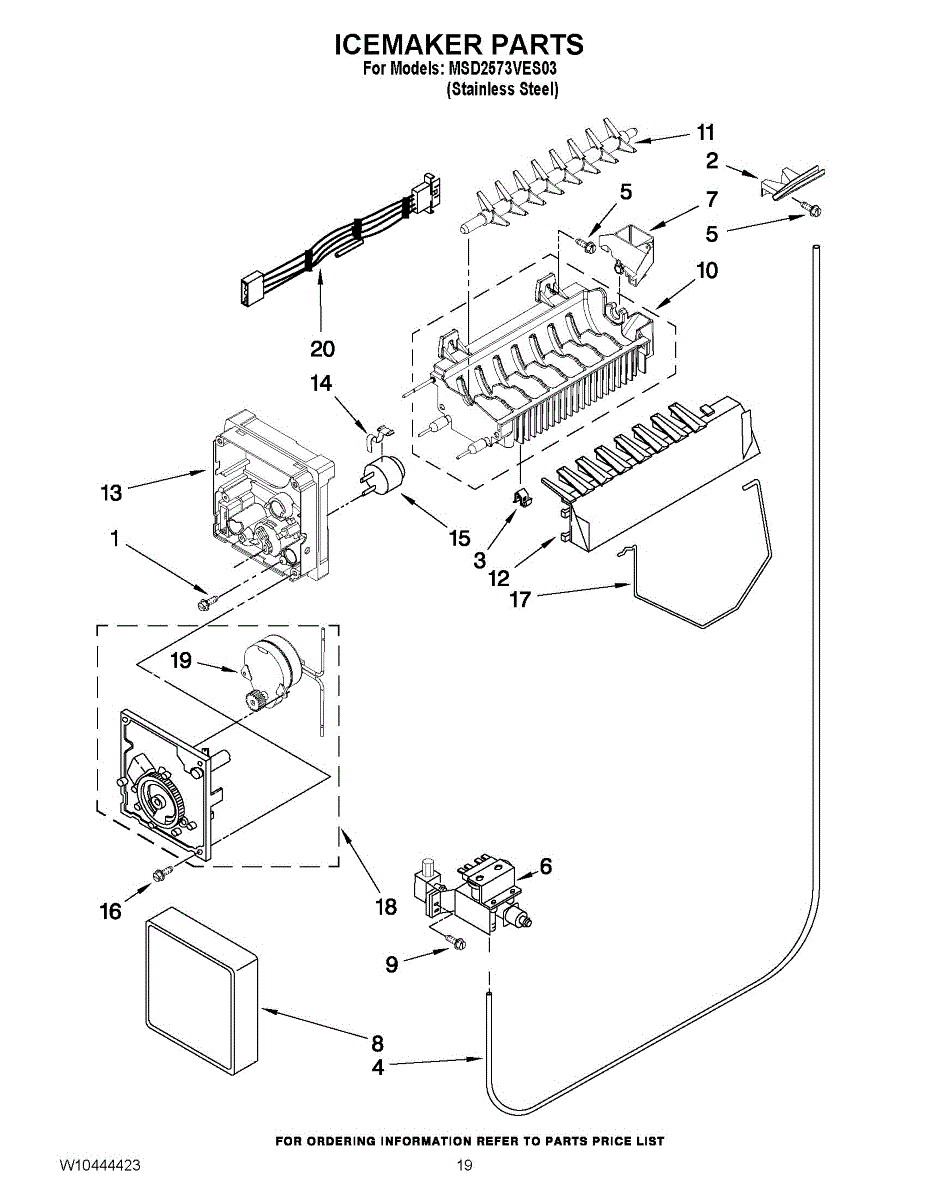 ICEMAKER PARTS
For Models: MSD2573VES03
(Stainless Steel)

11
2
5
7
5
10
20
14
13
15
1
3
12
17
19
6
16
18
9
8
4

FOR ORDERING INFORMATION REFER TO PARTS PRICE LIST

W10444423
19