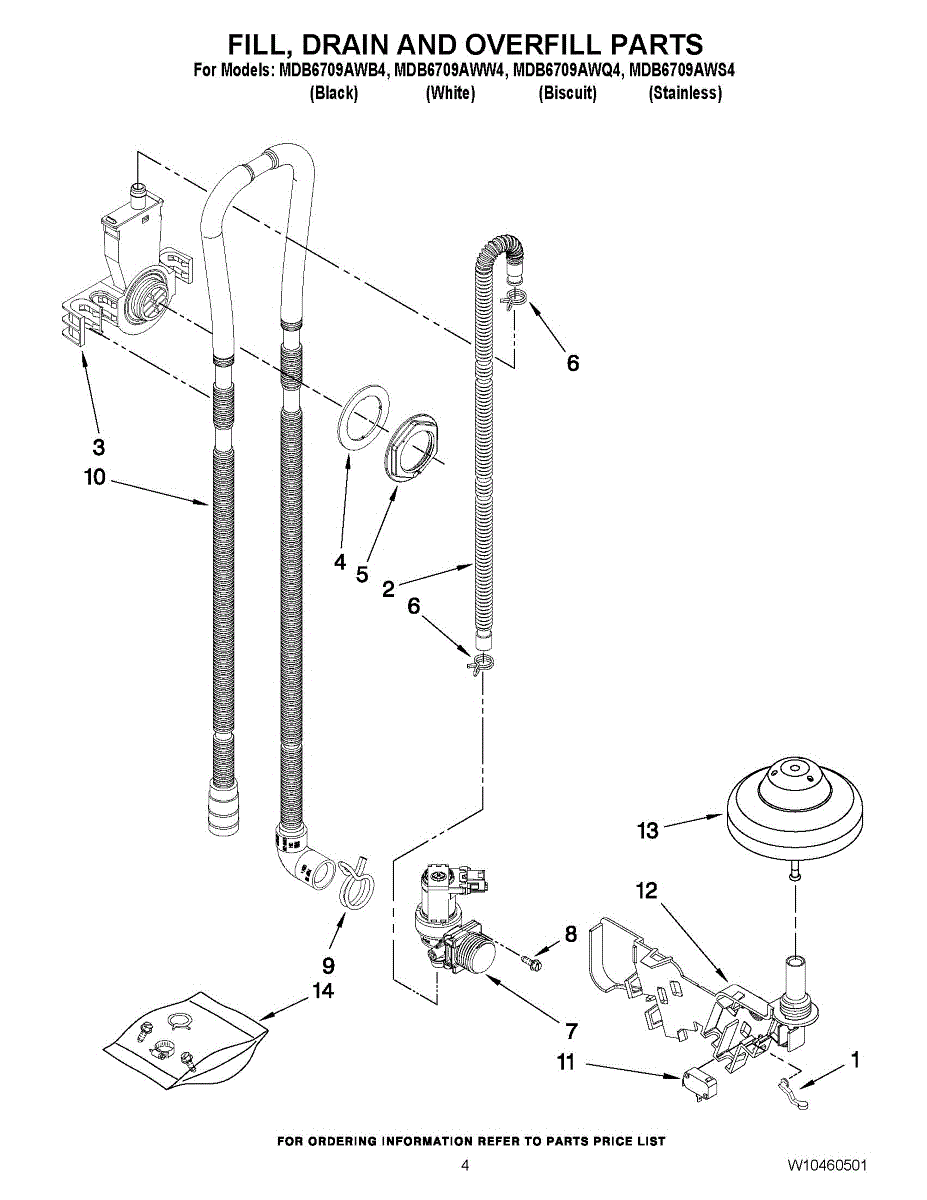 FILL, DRAIN AND OVERFILL PARTS
For Models: MDB6709AWB4, MDB6709AWW4, MDB6709AWQ4, MDB6709AWS4
(Black) (White) (Biscuit) (Stainless)

6
3
10
4
5
2
6
13
12
8
9
14
7
11
1

FOR ORDERING INFORMATION REFER TO PARTS PRICE LIST
4
W10460501