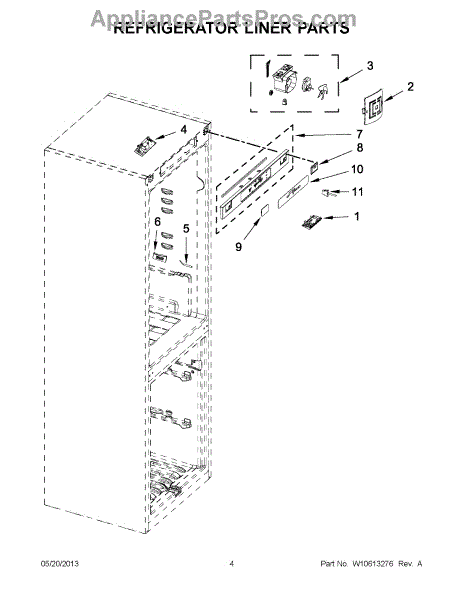 AppliancePartsPros.com
REFRIGERATOR LINER PARTS

3
2
4
7
8
10
11
1
9
6
5

05/20/2013 4 Part No. W10613276 Rev. A