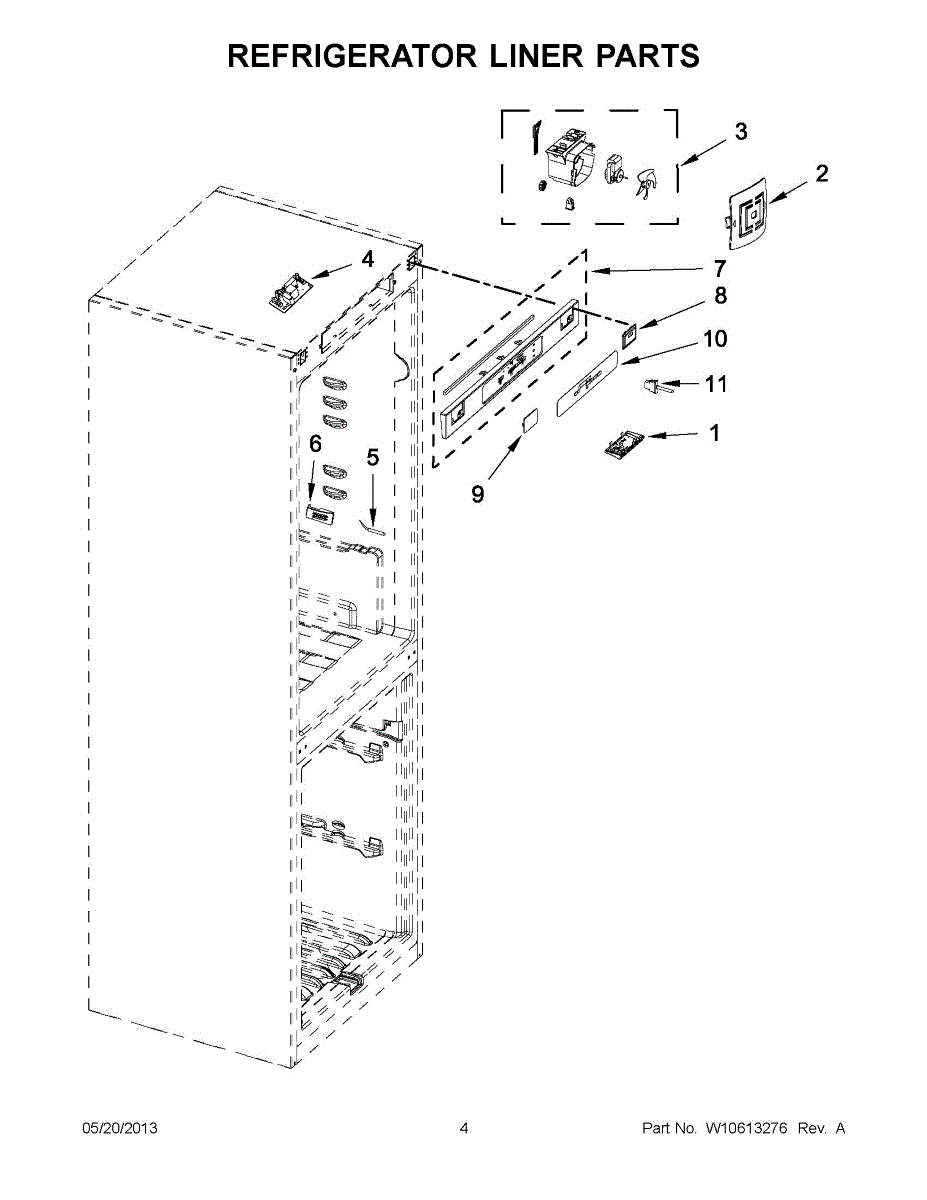 REFRIGERATOR LINER PARTS

3
2
4
7
8
10
11
1
6
5
9

05/20/2013
4
Part No. W10613276 Rev. A