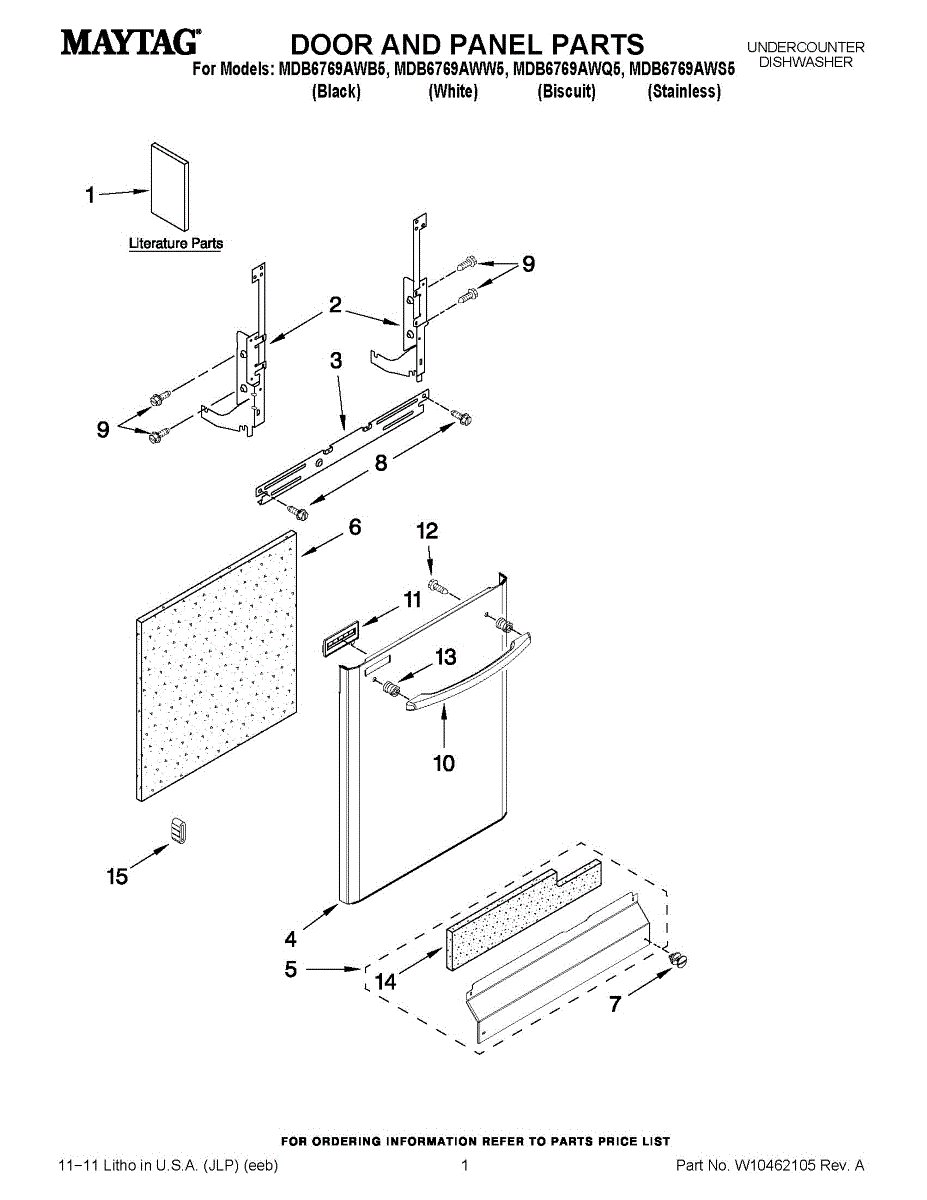 MAYTAG® DOOR AND PANEL PARTS UNDERCOUNTER DISHWASHER

For Models: MDB6769AWB5, MDB6769AWW5, MDB6769AWQ5, MDB6769AWS5
(Black) (White) (Biscuit) (Stainless)

1

Literature Parts

9

2

3

9

8

6

12

11

13

10

15

4

5

14

7

FOR ORDERING INFORMATION REFER TO PARTS PRICE LIST

11–11 Litho in U.S.A. (JLP) (eeb) 1 Part No. W10462105 Rev. A