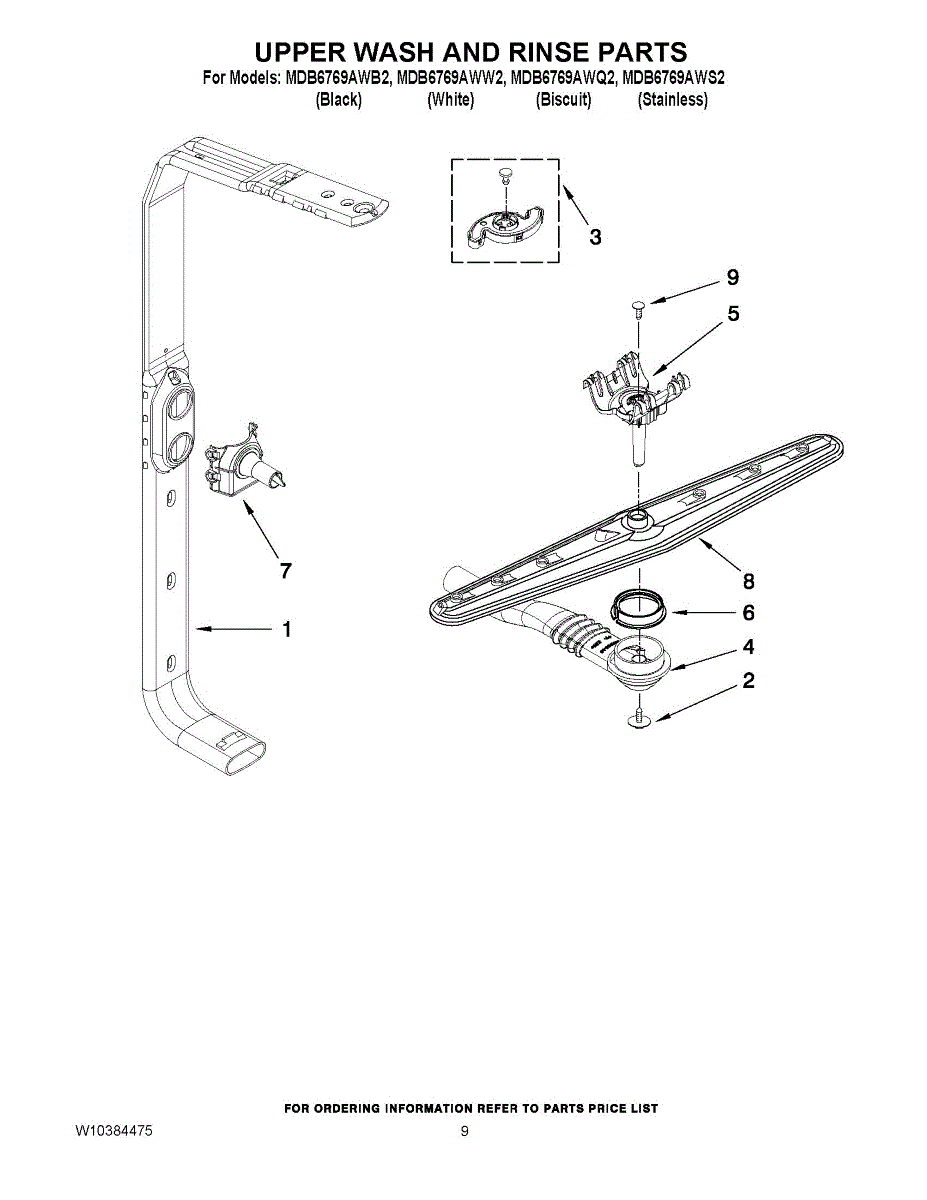 UPPER WASH AND RINSE PARTS
For Models: MDB6769AWB2, MDB6769AWW2, MDB6769AWQ2, MDB6769AWS2
(Black) (White) (Biscuit) (Stainless)

3

9

5

7

8

6

1

4

2

FOR ORDERING INFORMATION REFER TO PARTS PRICE LIST

W10384475

9