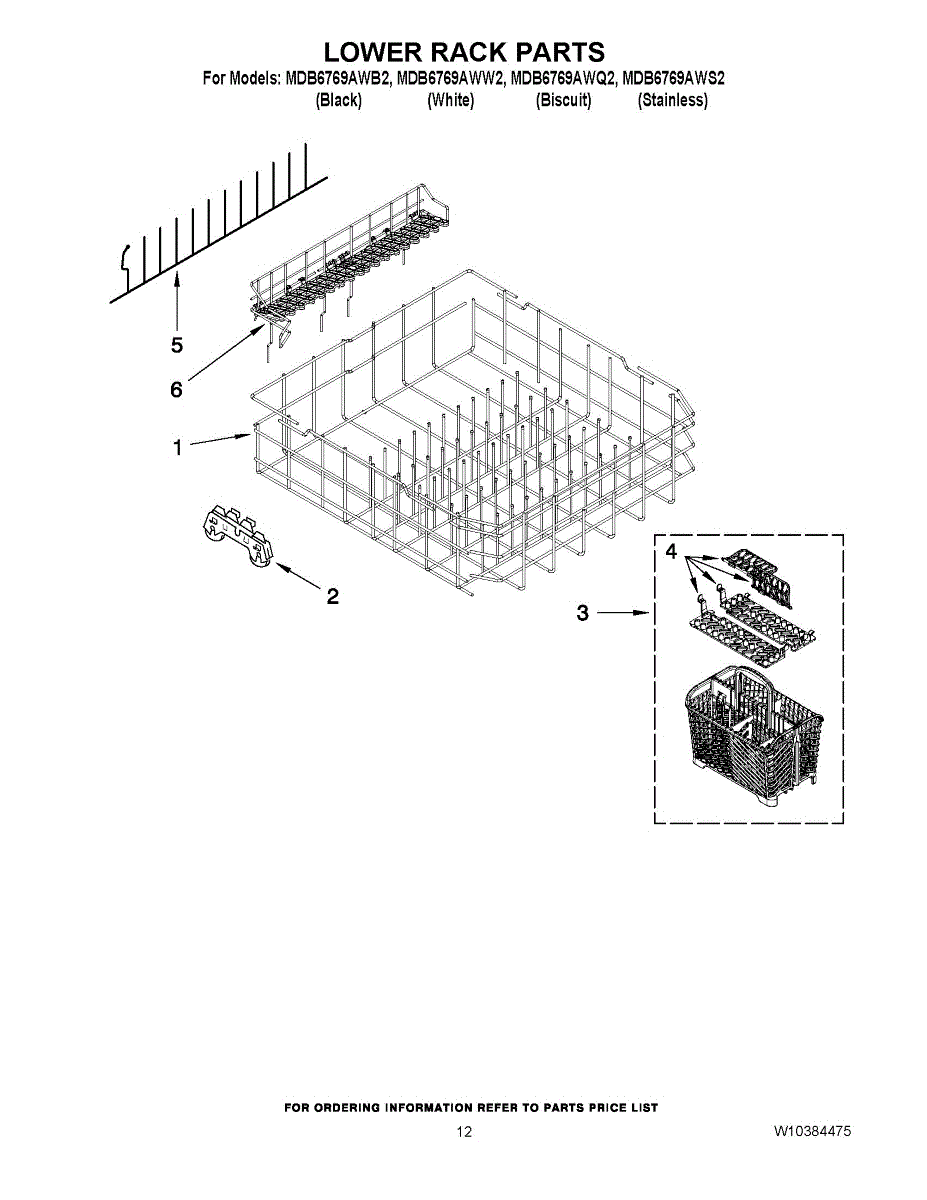 LOWER RACK PARTS
For Models: MDB6769AWB2, MDB6769AWW2, MDB6769AWQ2, MDB6769AWS2
(Black) (White) (Biscuit) (Stainless)

5

6

1

2

4

3

FOR ORDERING INFORMATION REFER TO PARTS PRICE LIST
12
W10384475