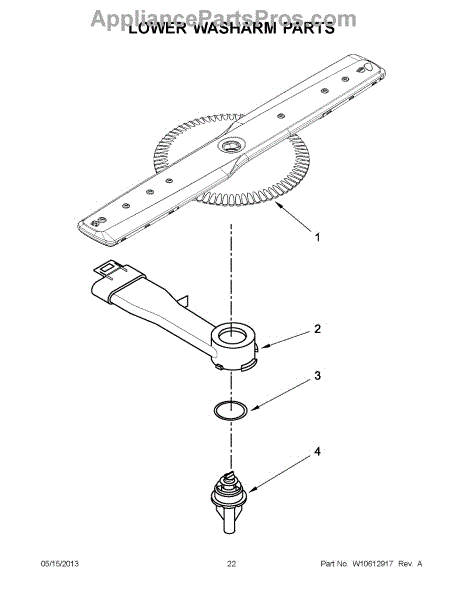 AppliancePartsPros.com
LOWER WASHARM PARTS

1

2

3

4

05/15/2013

22

Part No. W10612917 Rev. A