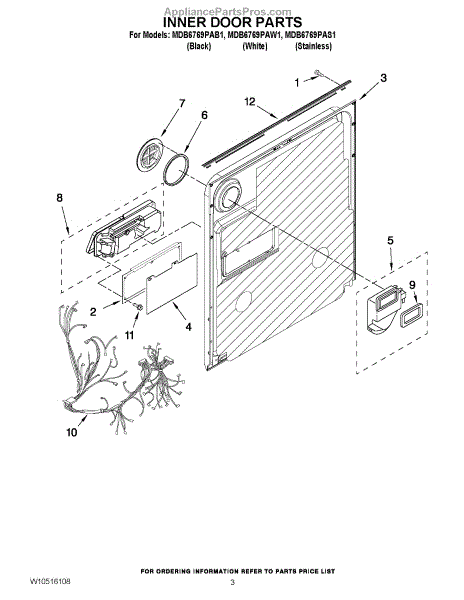 AppliancePartsPros.com

INNER DOOR PARTS

For Models: MDB6769PAB1, MDB6769PAW1, MDB6769PAS1
(Black) (White) (Stainless)

1
3
12
7
6
8
5
9
2
11
4
10

FOR ORDERING INFORMATION REFER TO PARTS PRICE LIST

W10516108

3