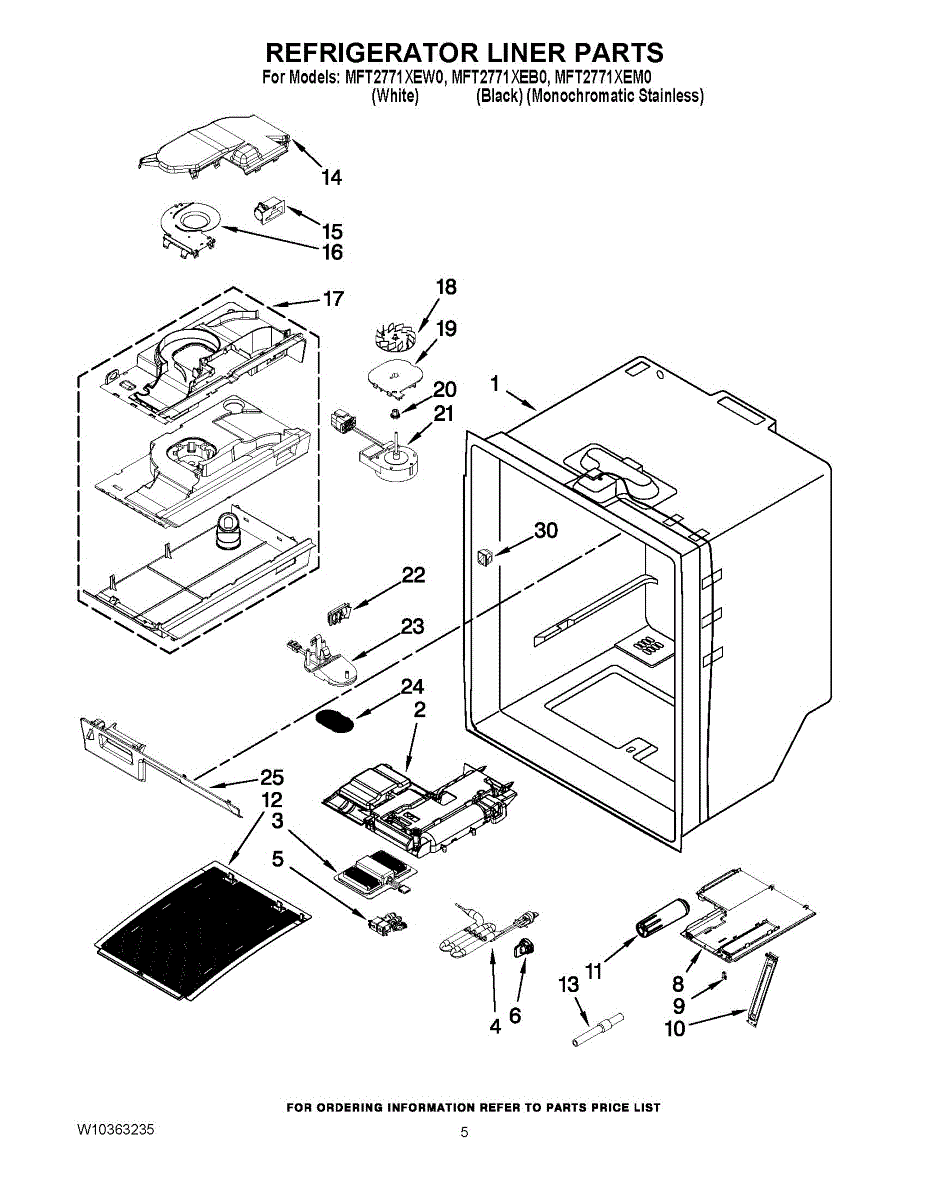 REFRIGERATOR LINER PARTS
For Models: MFT2771XEW0, MFT2771XEB0, MFT2771XEM0
(White) (Black) (Monochromatic Stainless)

14
15
16
17
18
19
20
21
1
30
22
23
24
2
25
12
3
5
4
6
13
11
8
9
10

FOR ORDERING INFORMATION REFER TO PARTS PRICE LIST

W10363235

5