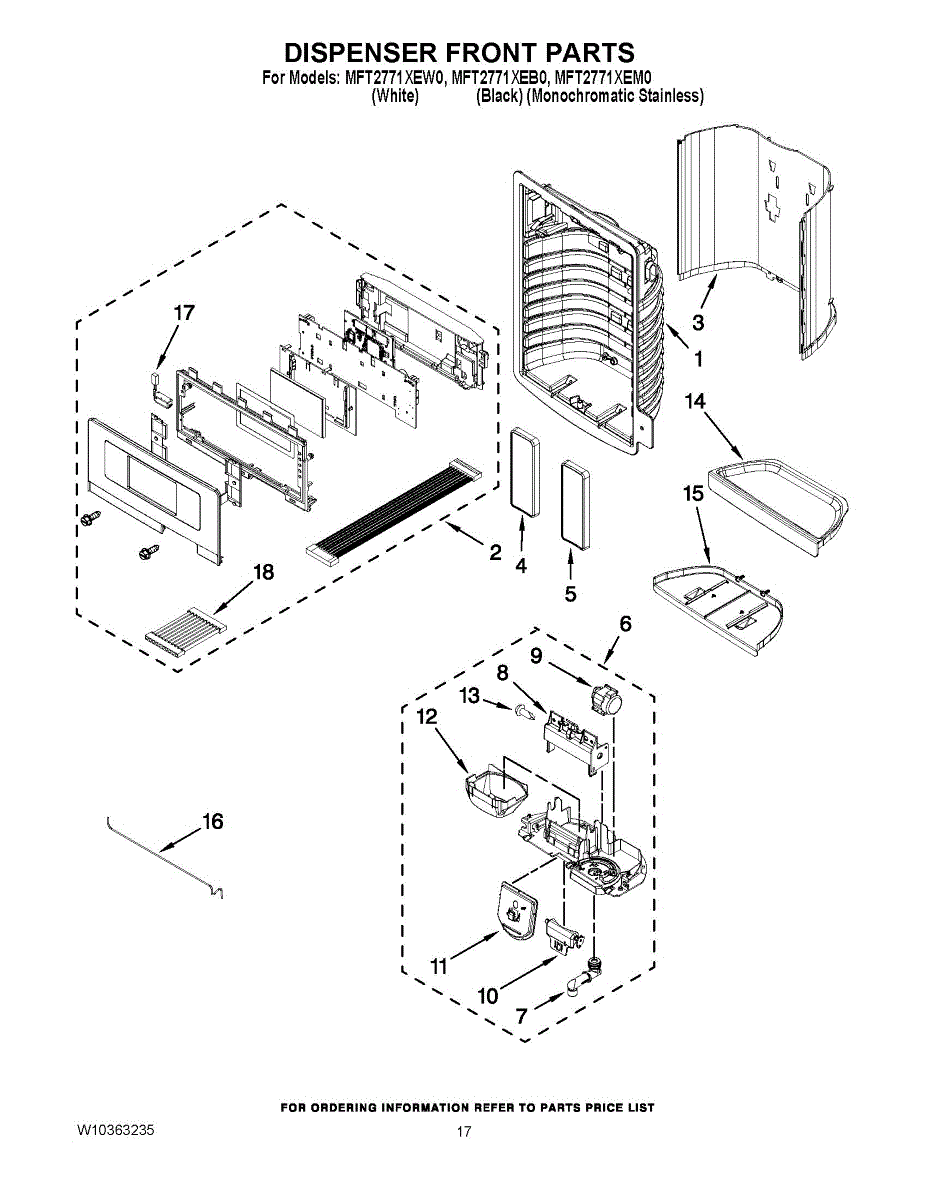 DISPENSER FRONT PARTS
For Models: MFT2771XEW0, MFT2771XEB0, MFT2771XEM0
(White) (Black) (Monochromatic Stainless)

17
3
1
14
15
2
4
5
18
6
9
8
13
12
16
11
10
7

FOR ORDERING INFORMATION REFER TO PARTS PRICE LIST
W10363235
17