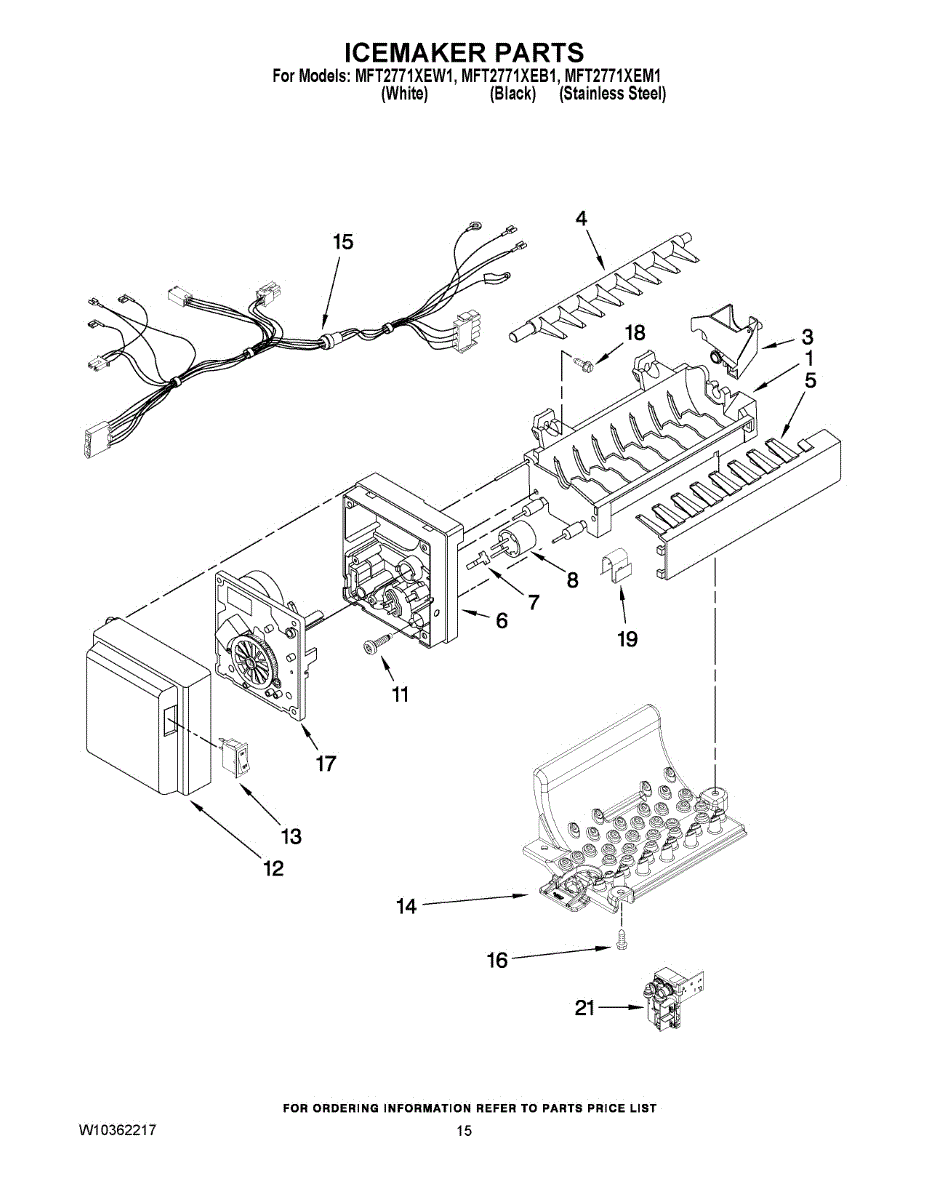 ICEMAKER PARTS
For Models: MFT2771XEW1, MFT2771XEB1, MFT2771XEM1
(White) (Black) (Stainless Steel)

15
4
18
3
1
5
8
7
6
19
11
17
13
12
14
16
21

FOR ORDERING INFORMATION REFER TO PARTS PRICE LIST

W10362217

15